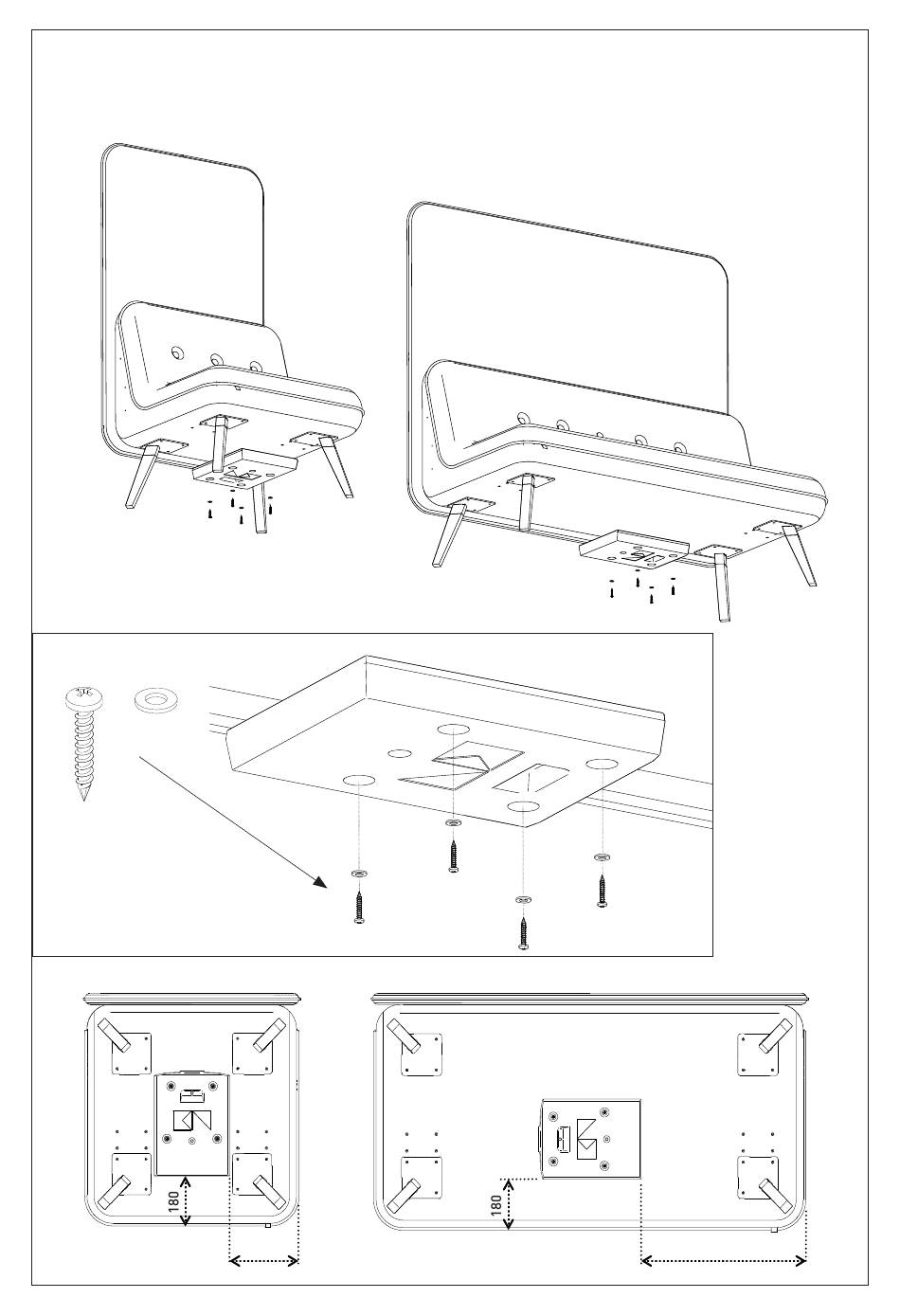 180

180