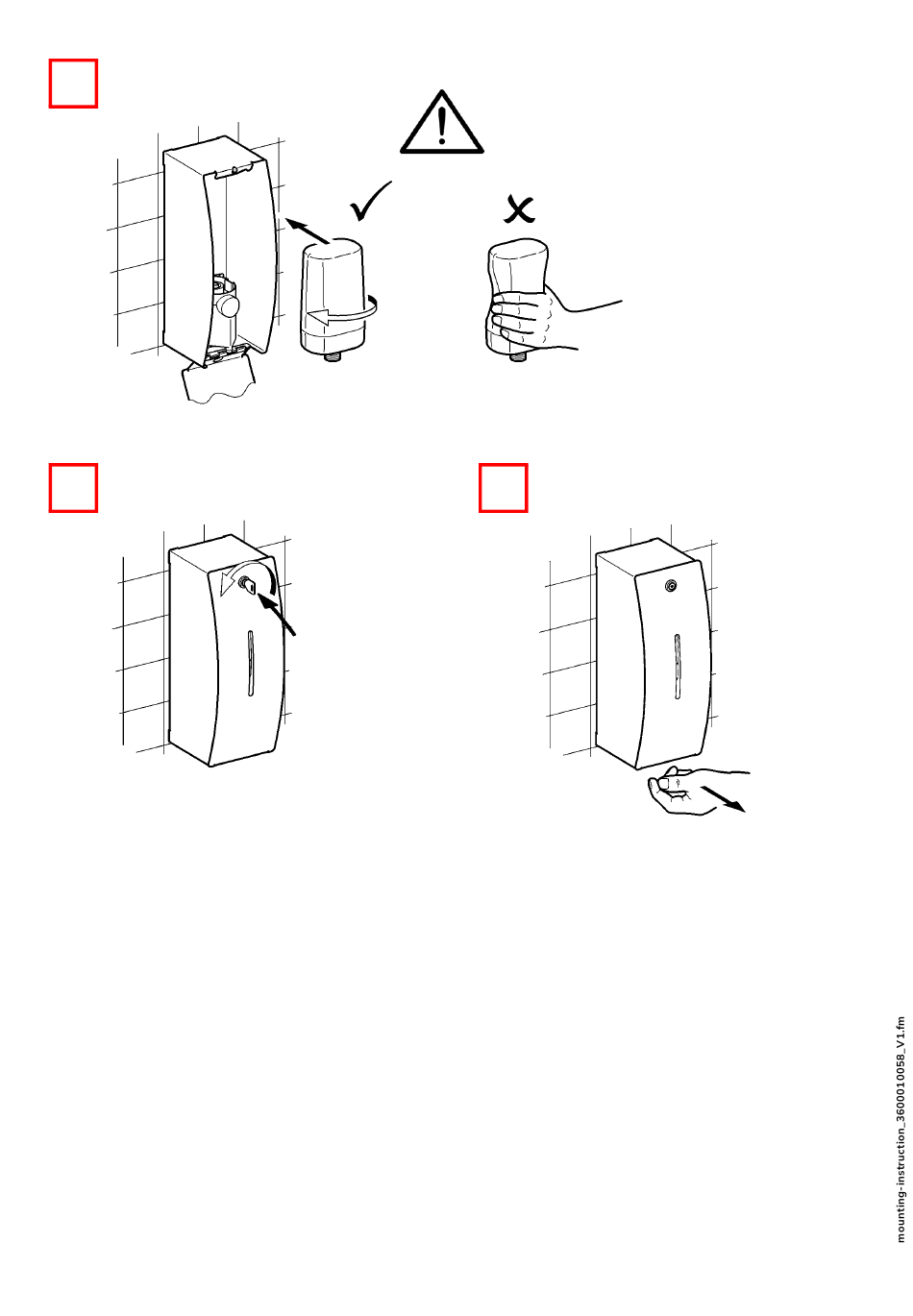 mounting-instruction_3600010058_V1.fm