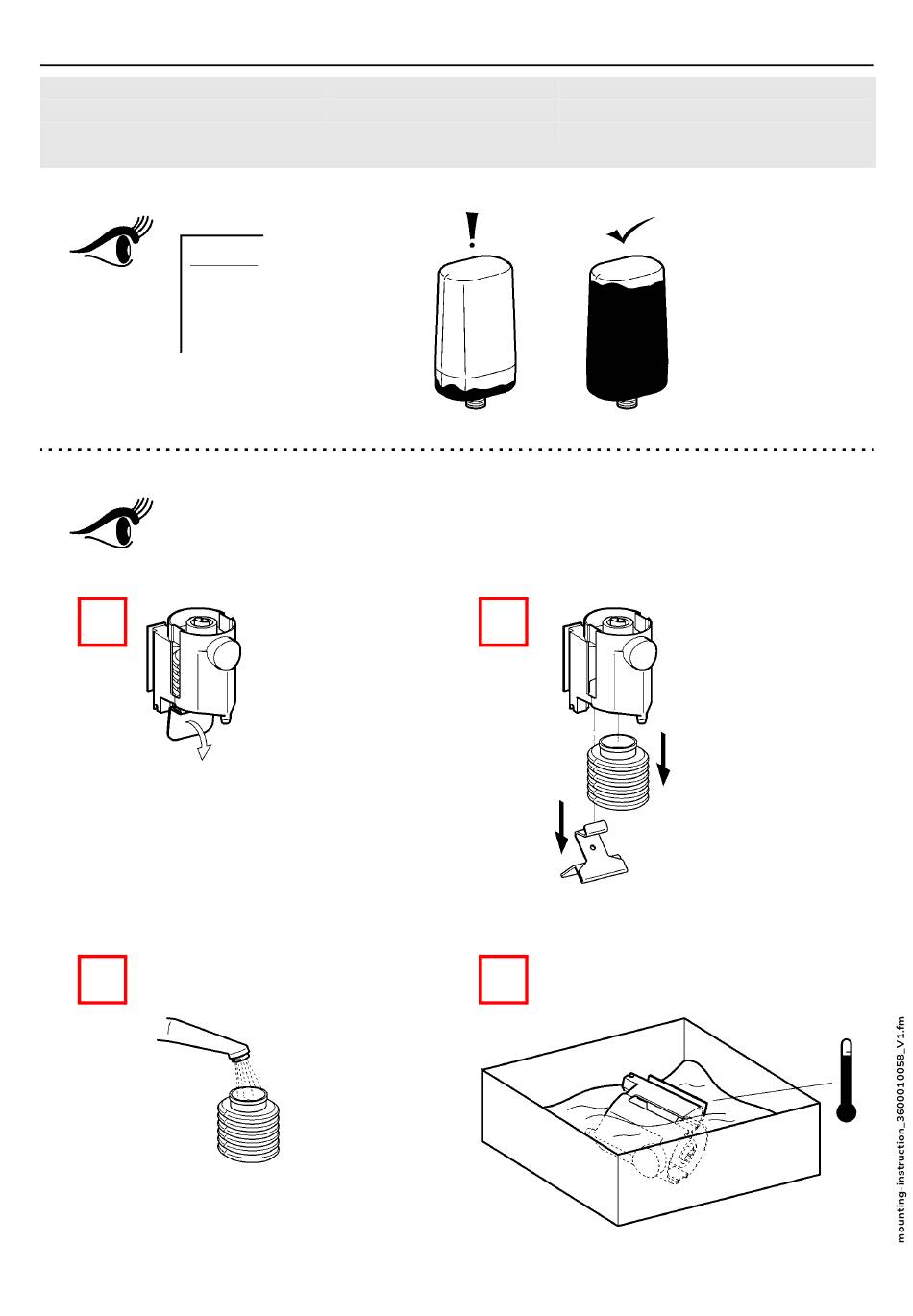 mounting-instruction_3600010058_V1.fm