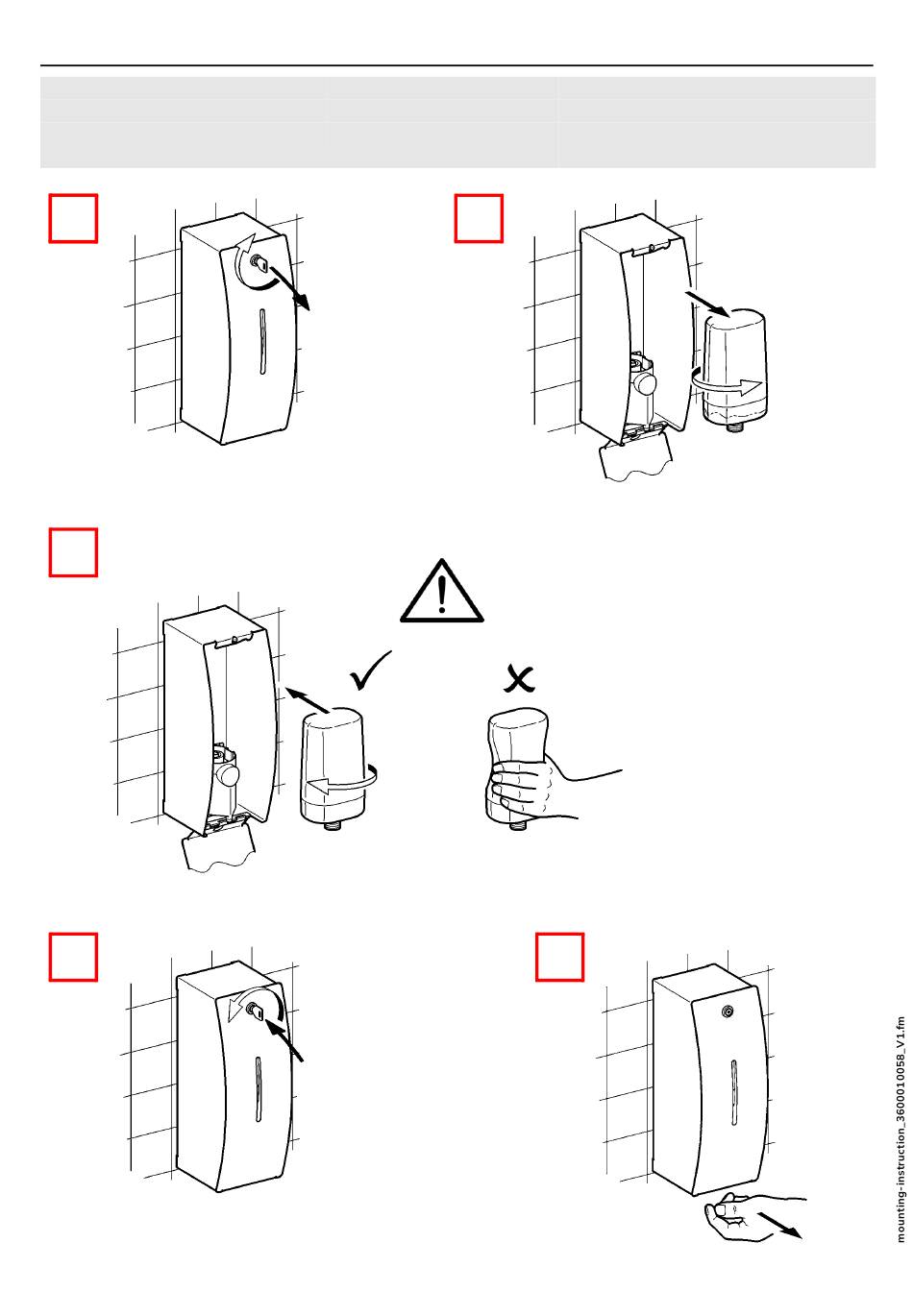 mounting-instruction_3600010058_V1.fm