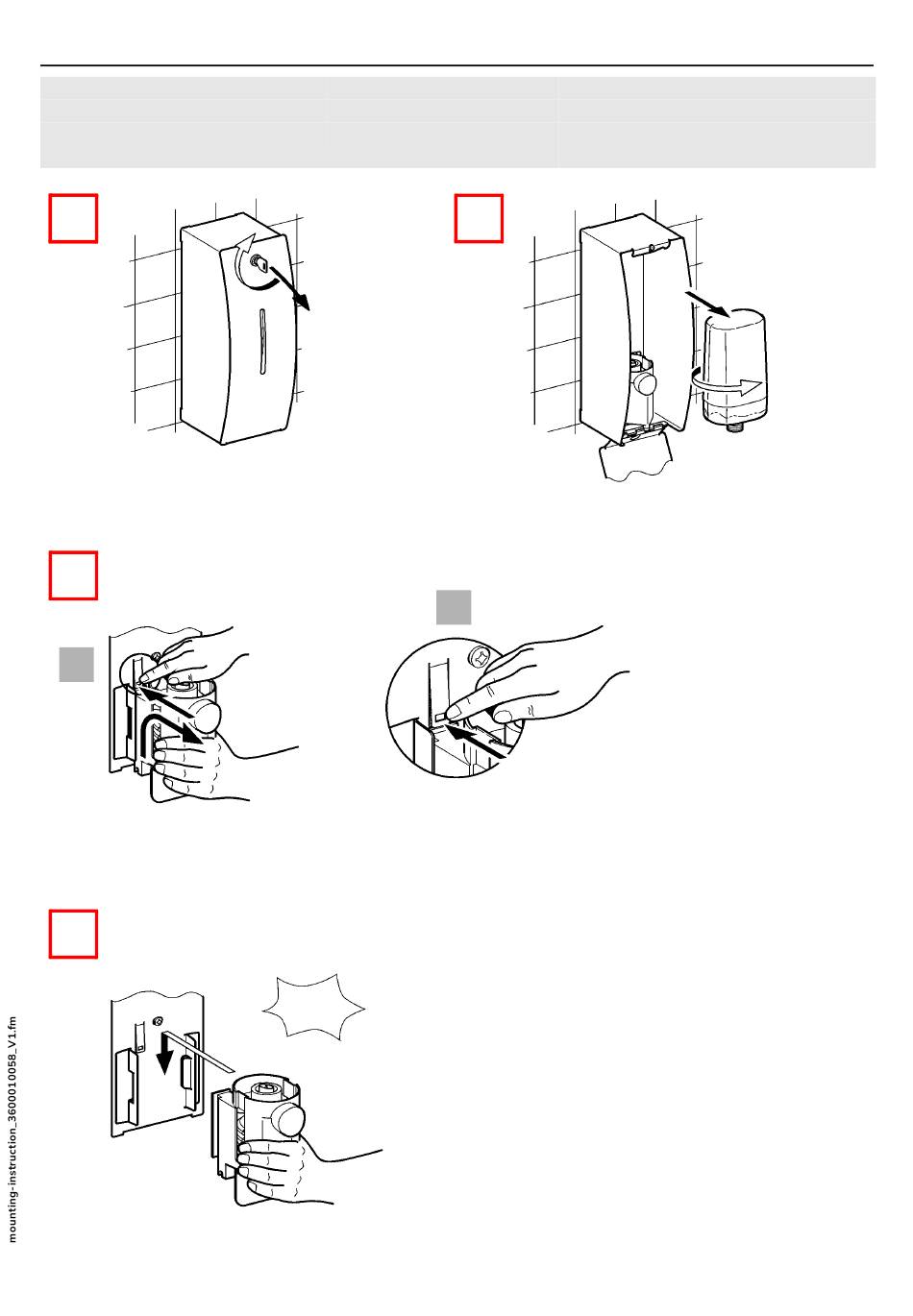 mounting-instruction_3600010058_V1.fm