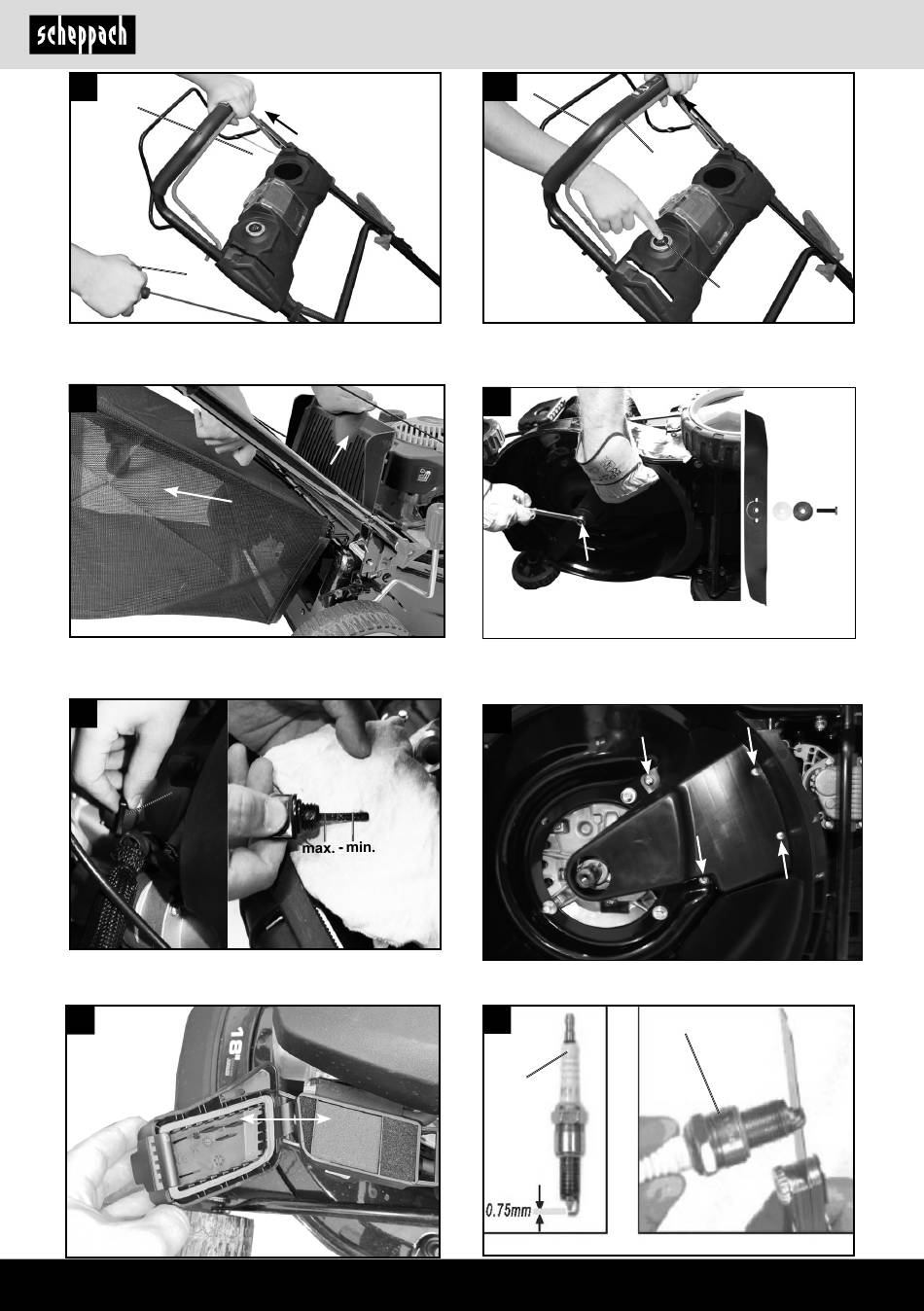 scheppach

max. - min.

18"

0.75mm