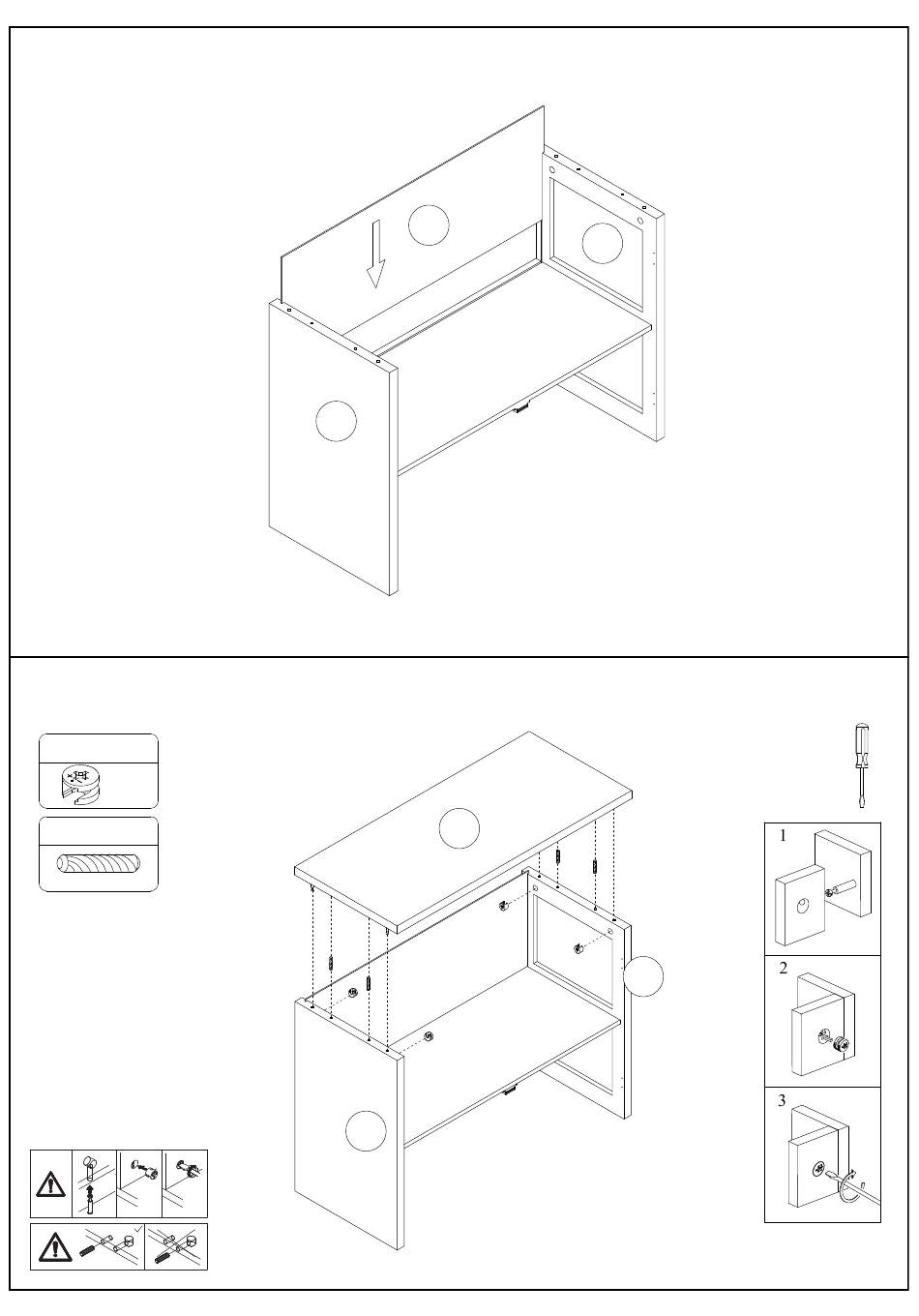 1

2

3