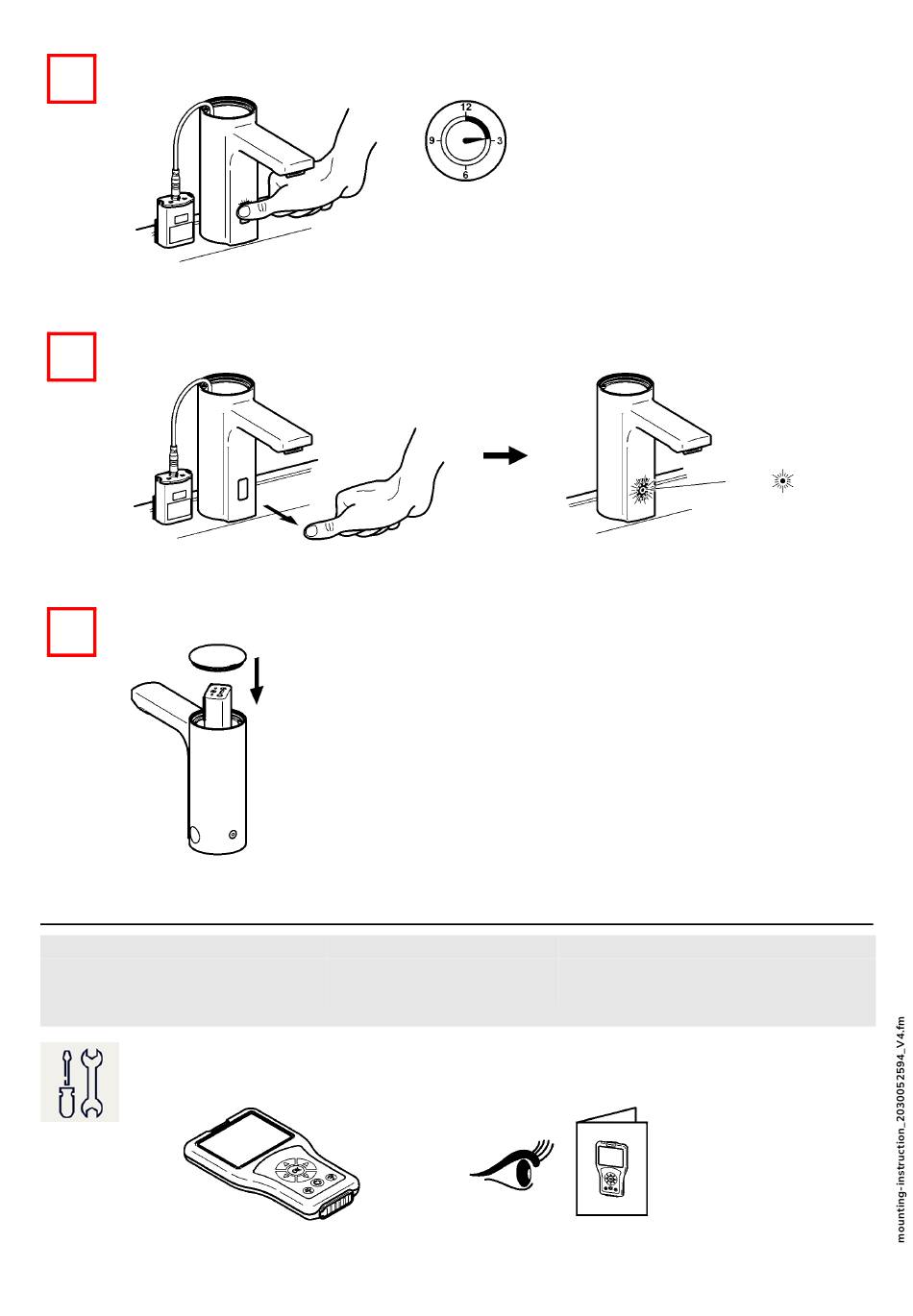 12
9
3
6

mounting-instruction_2030052594_V4.fm