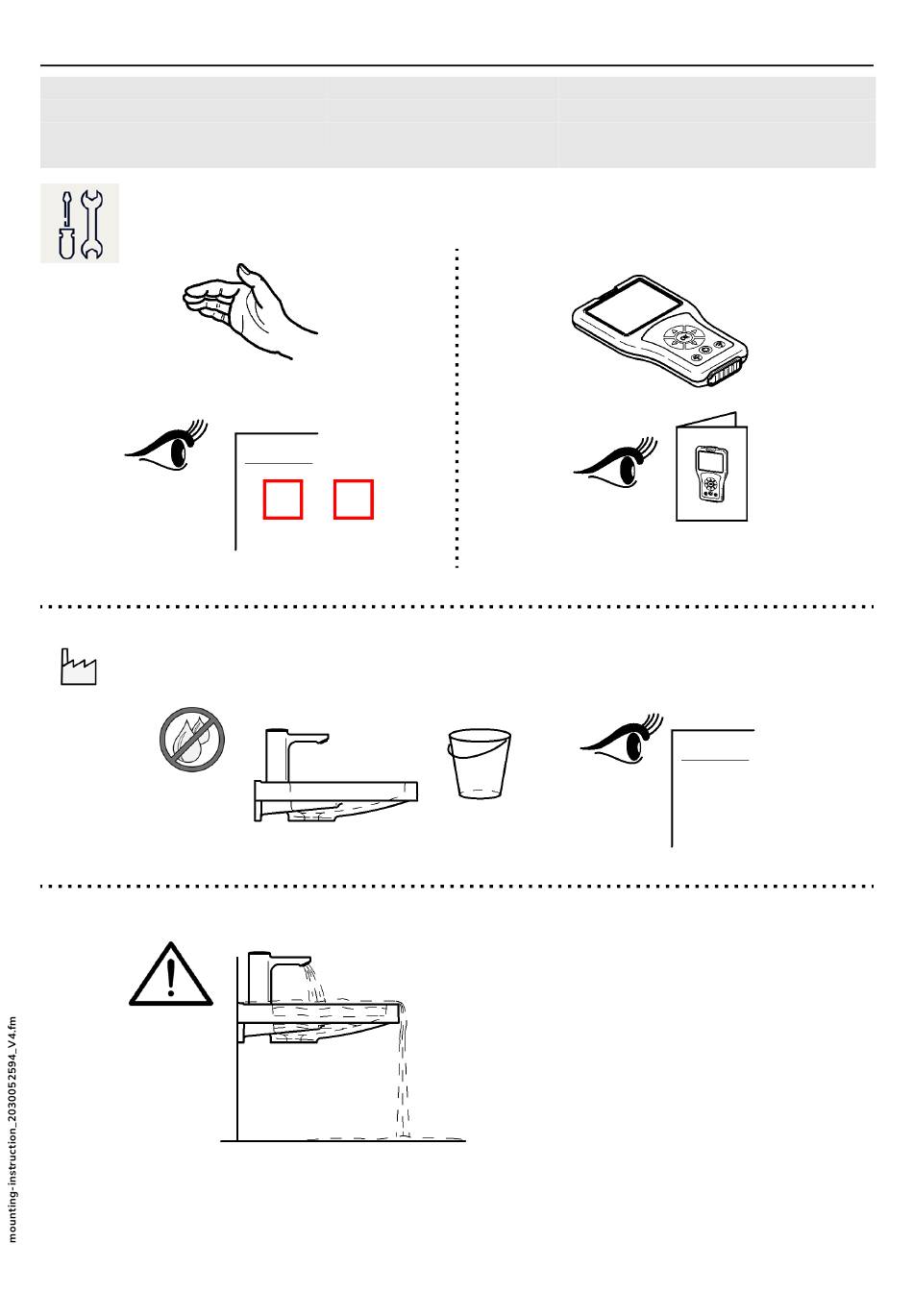 mounting-instruction_2030052594_V4.fm