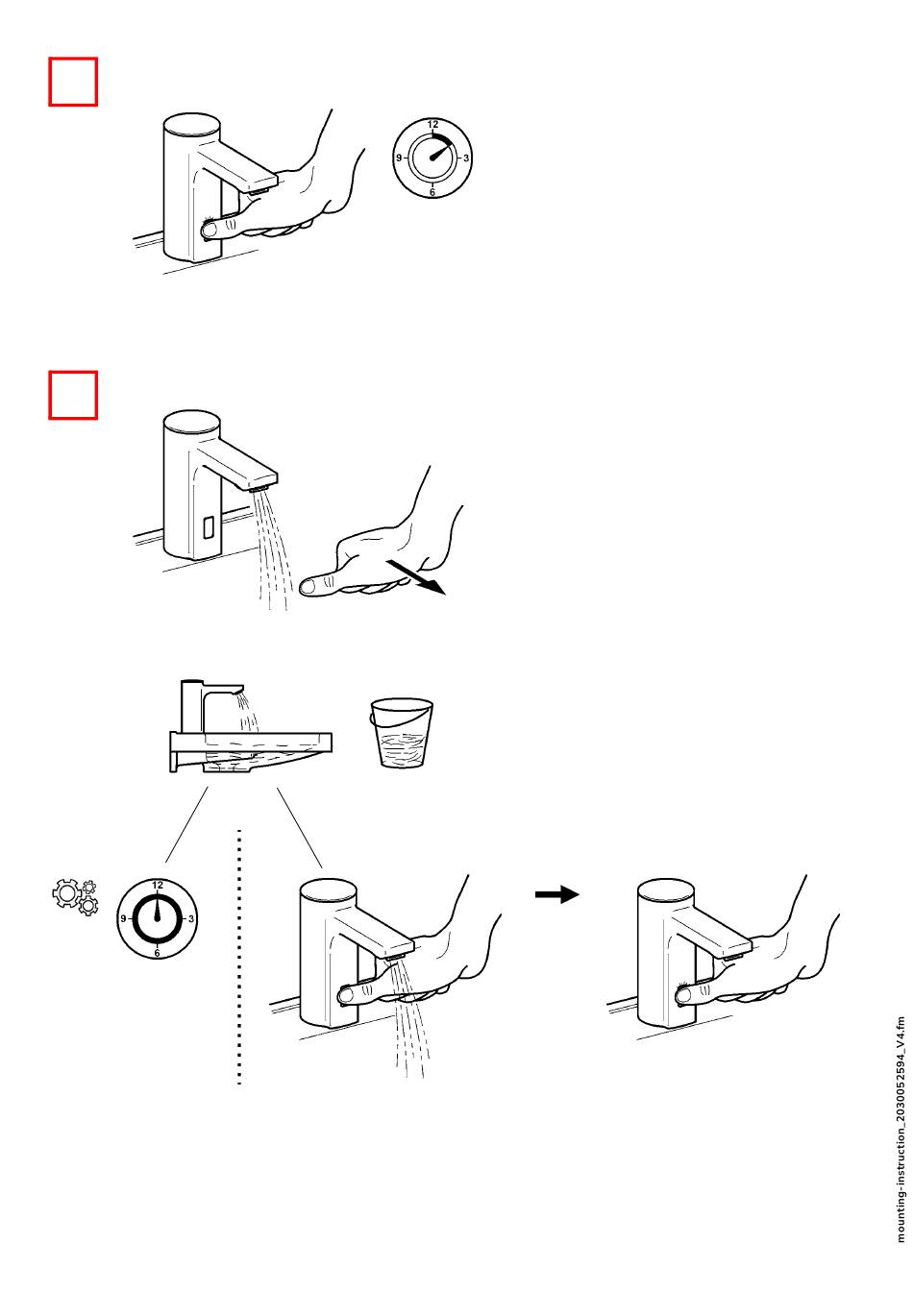 12
9
3
6

12
9
3
6

mounting-instruction_2030052594_V4.fm