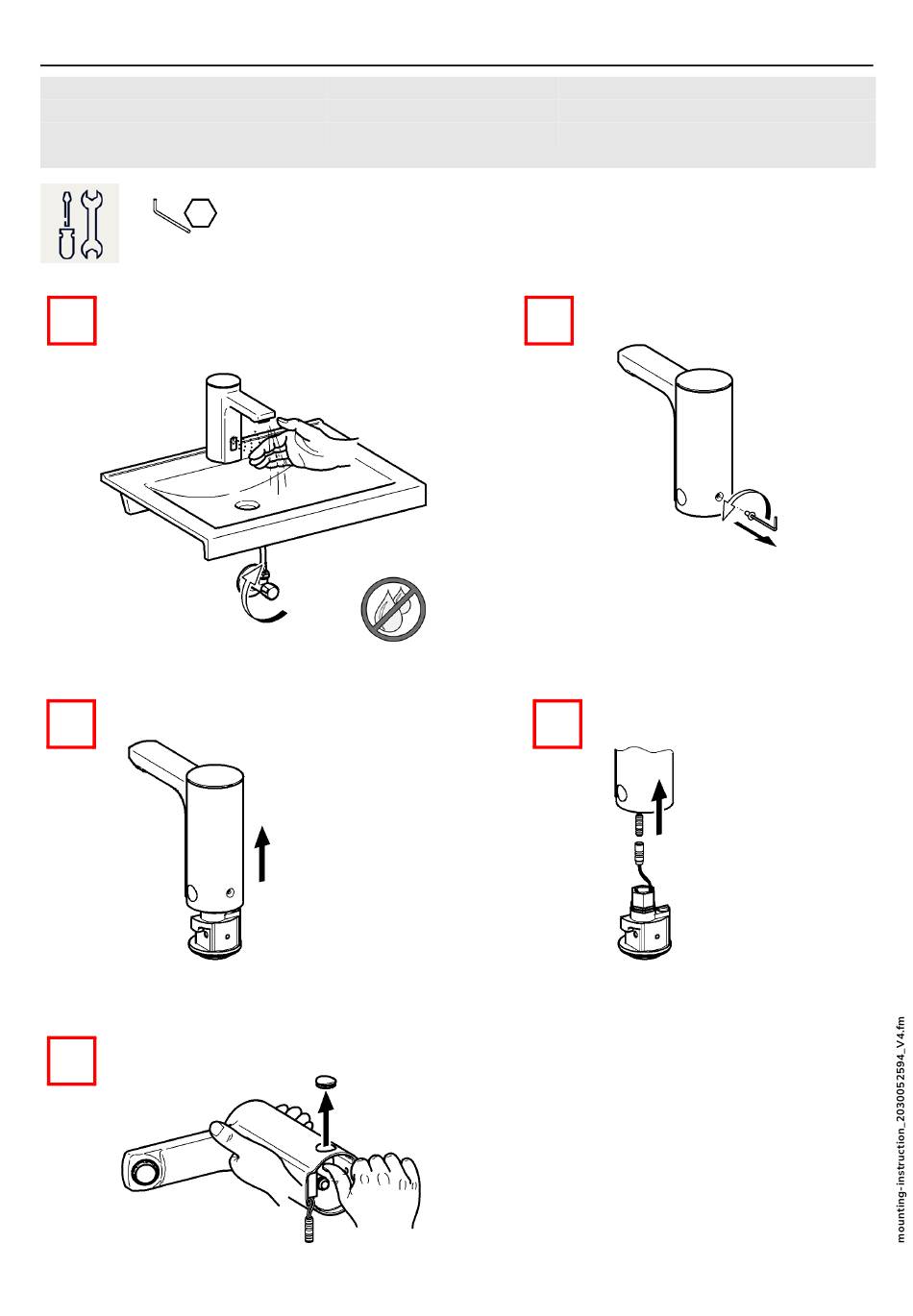 mounting-instruction_2030052594_V4.fm