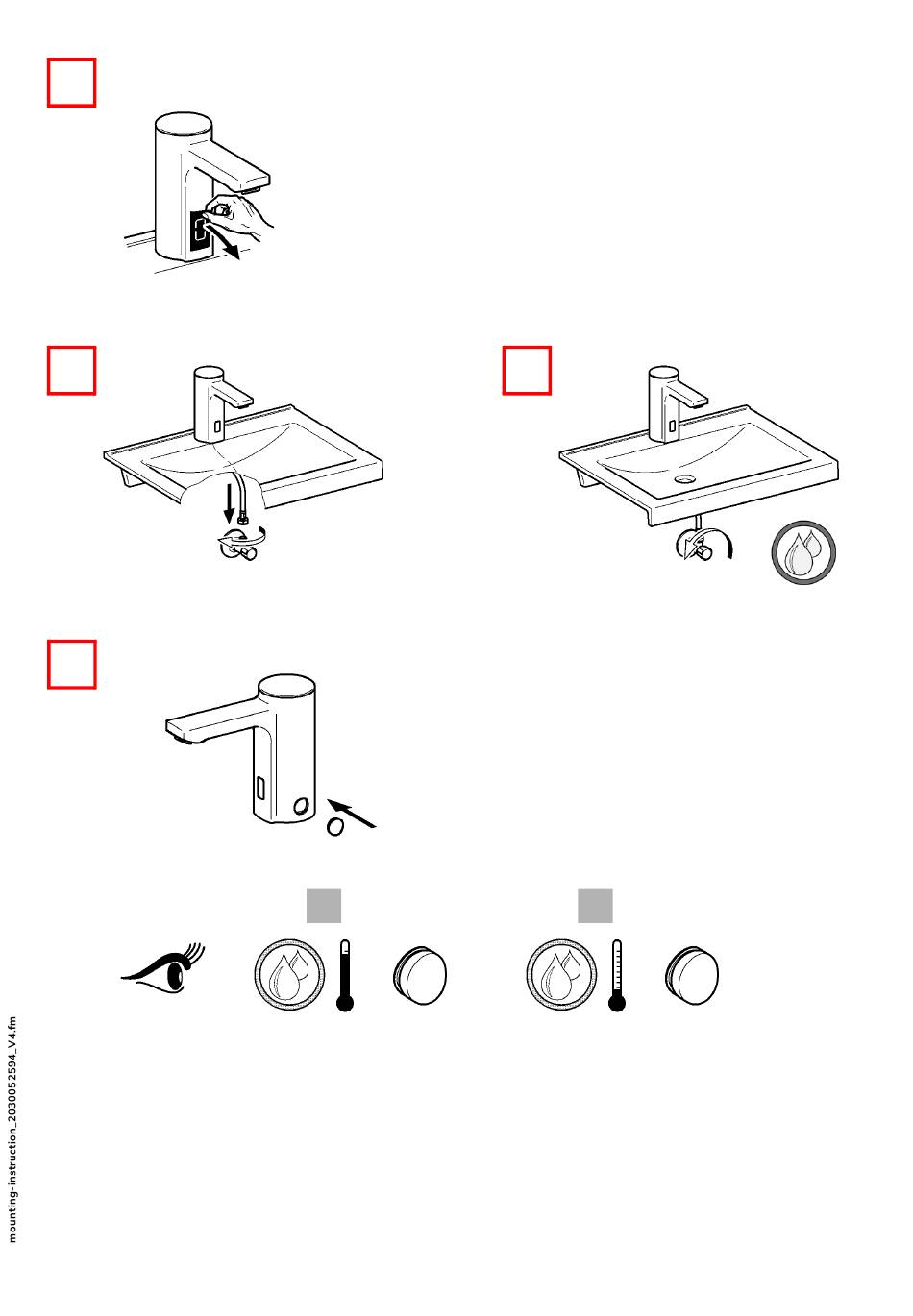 mounting-instruction_2030052594_V4.fm