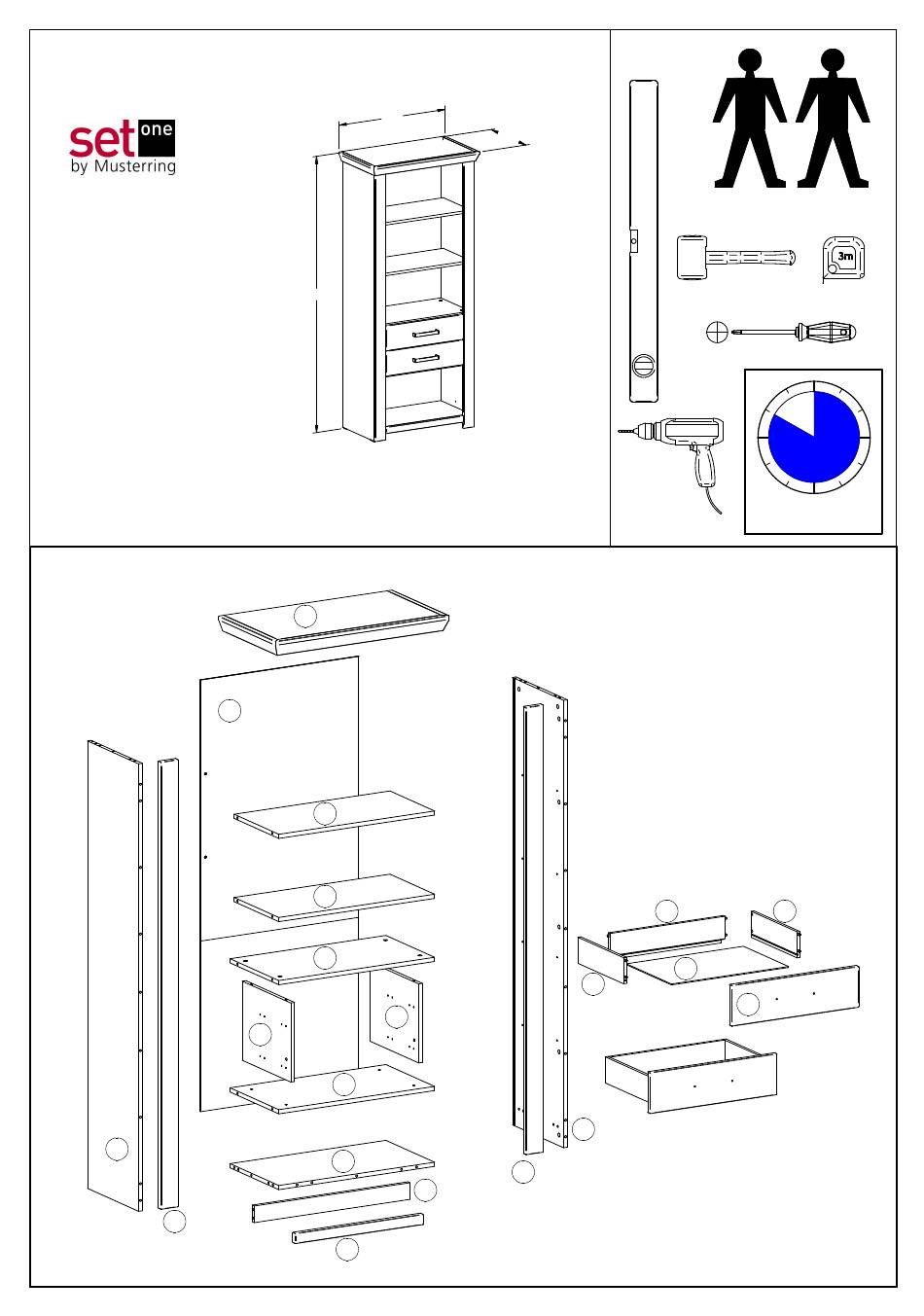 set one
by Musterring

3m