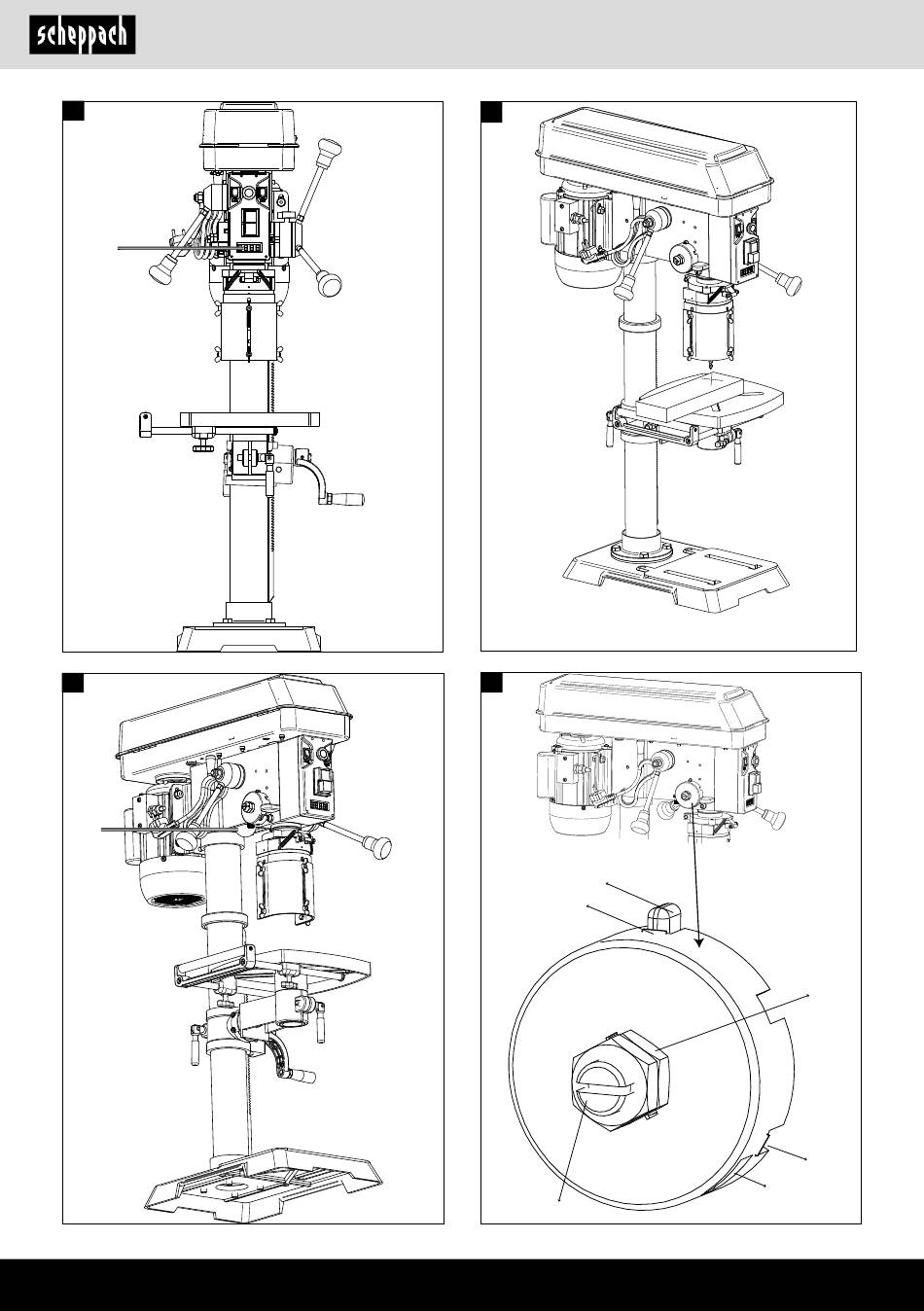 scheppach