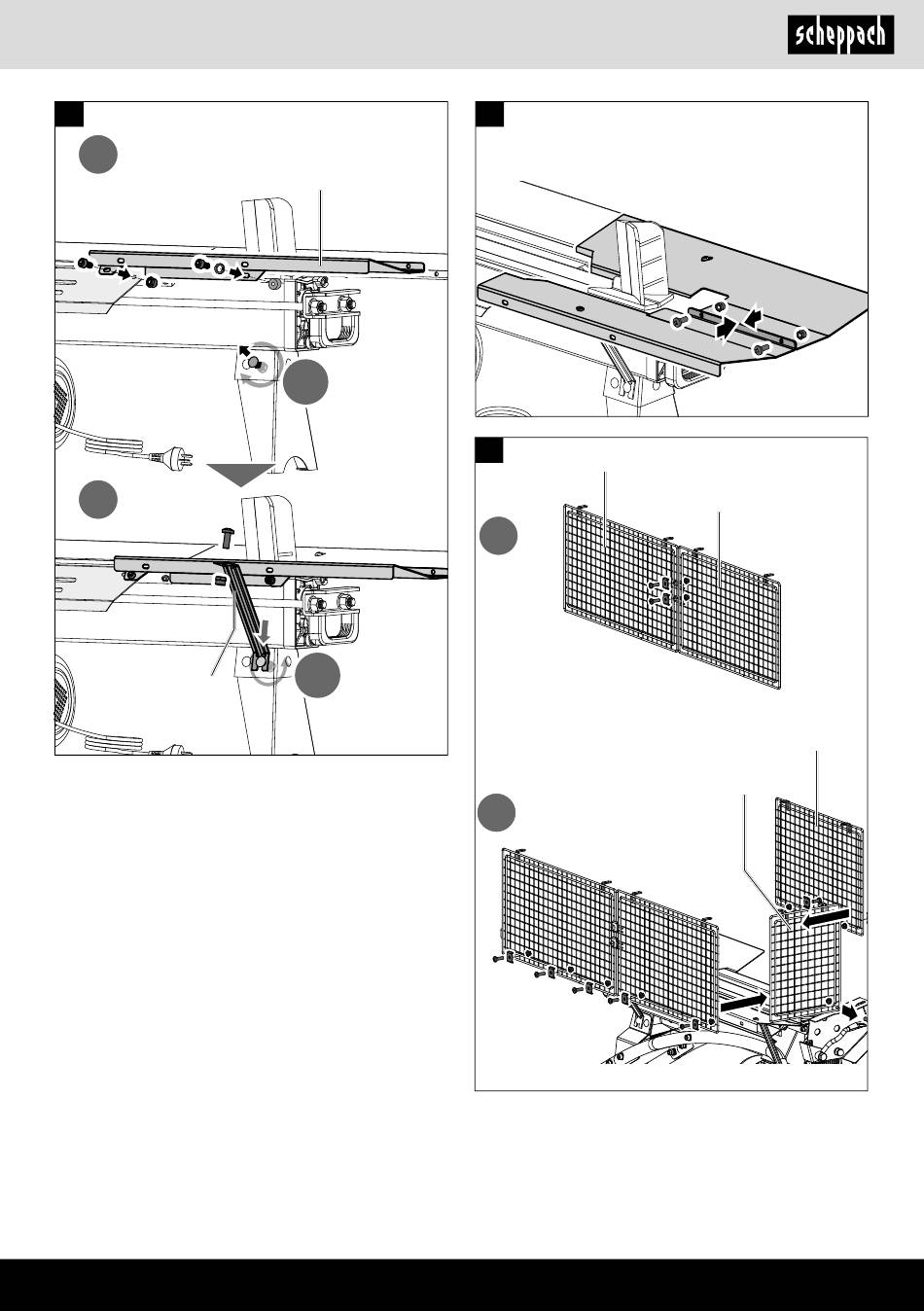 scheppach