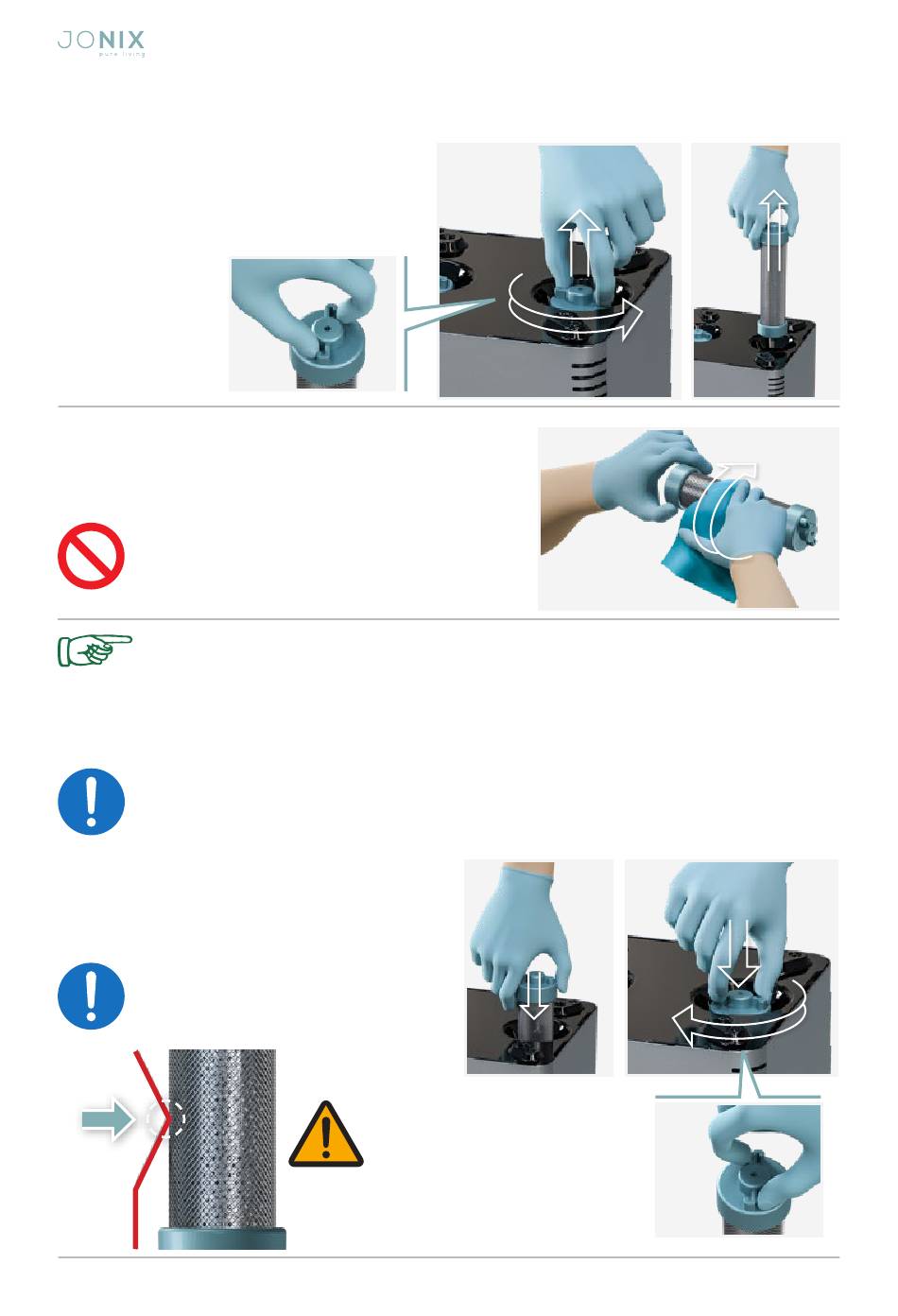 JONIX
pure living