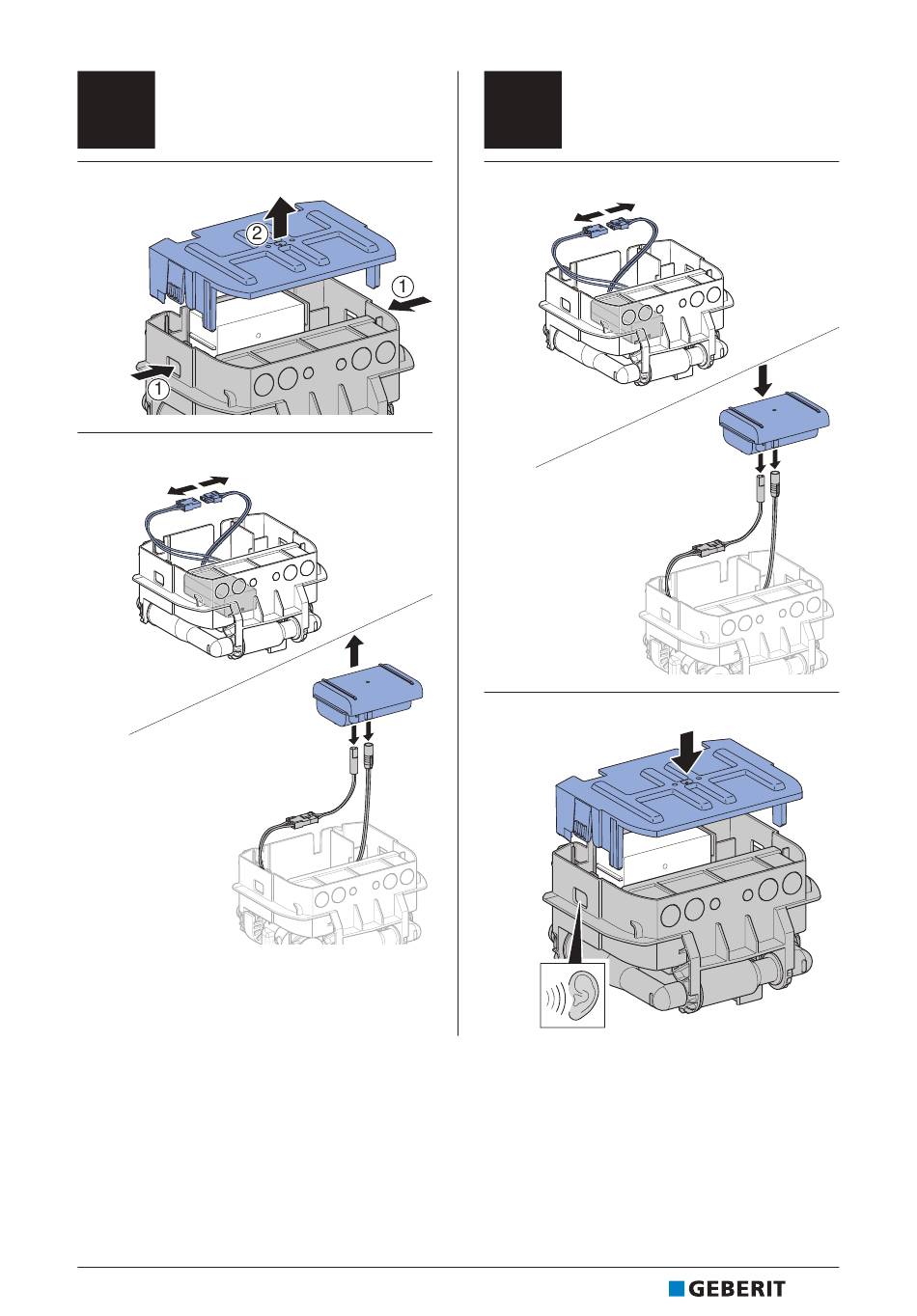 2

1

1

GEBERIT