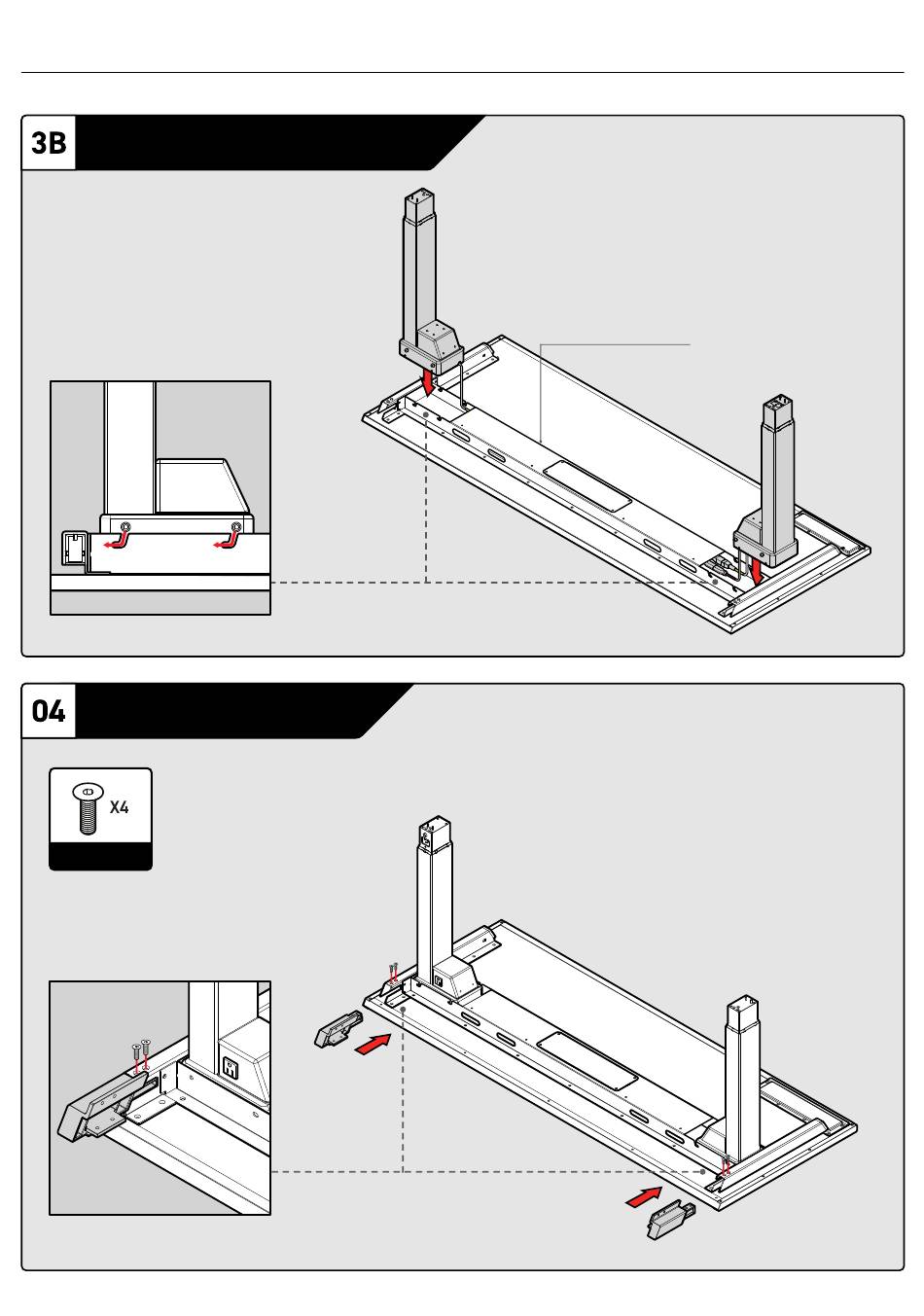 3B

04

X4