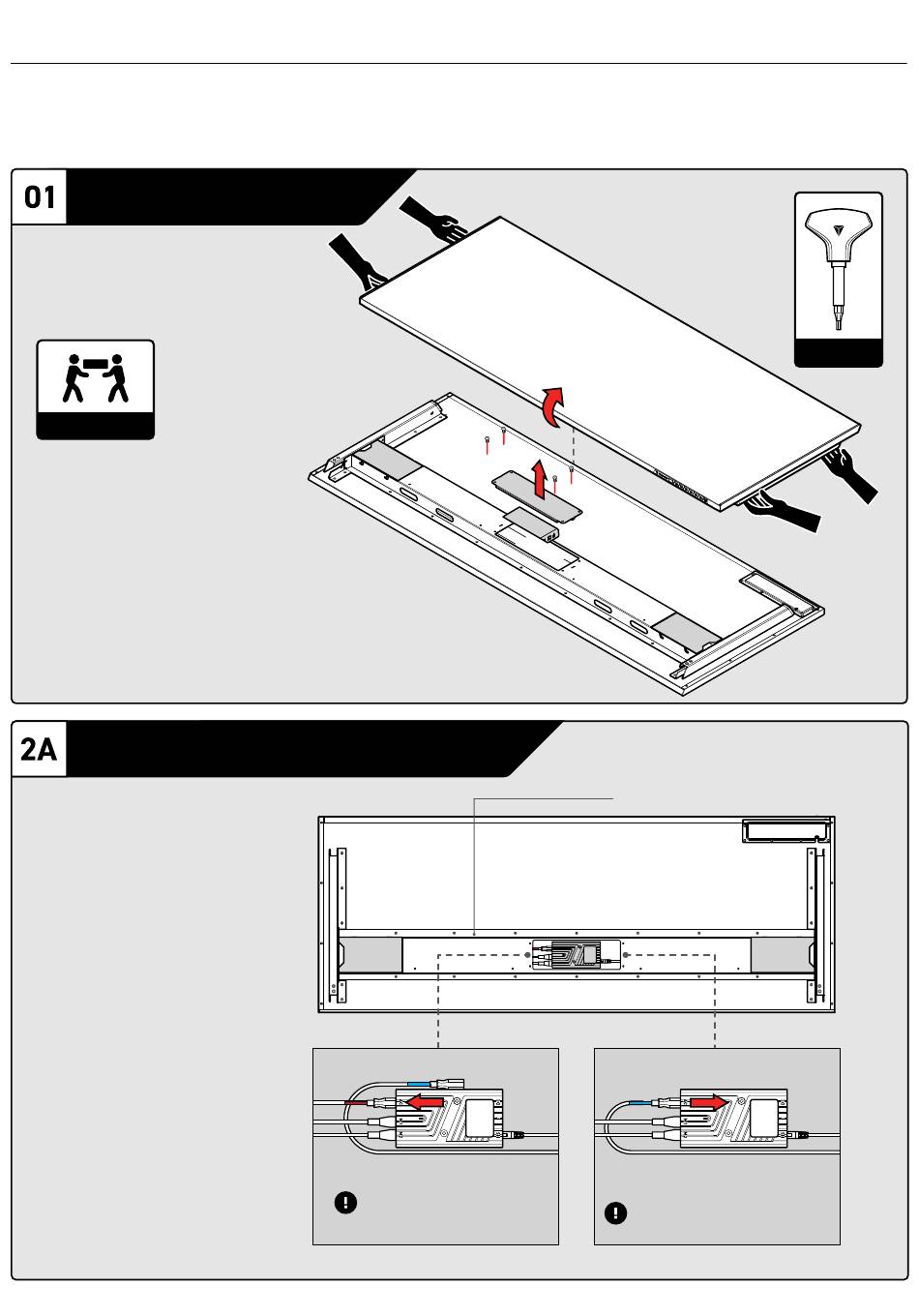 01

2A