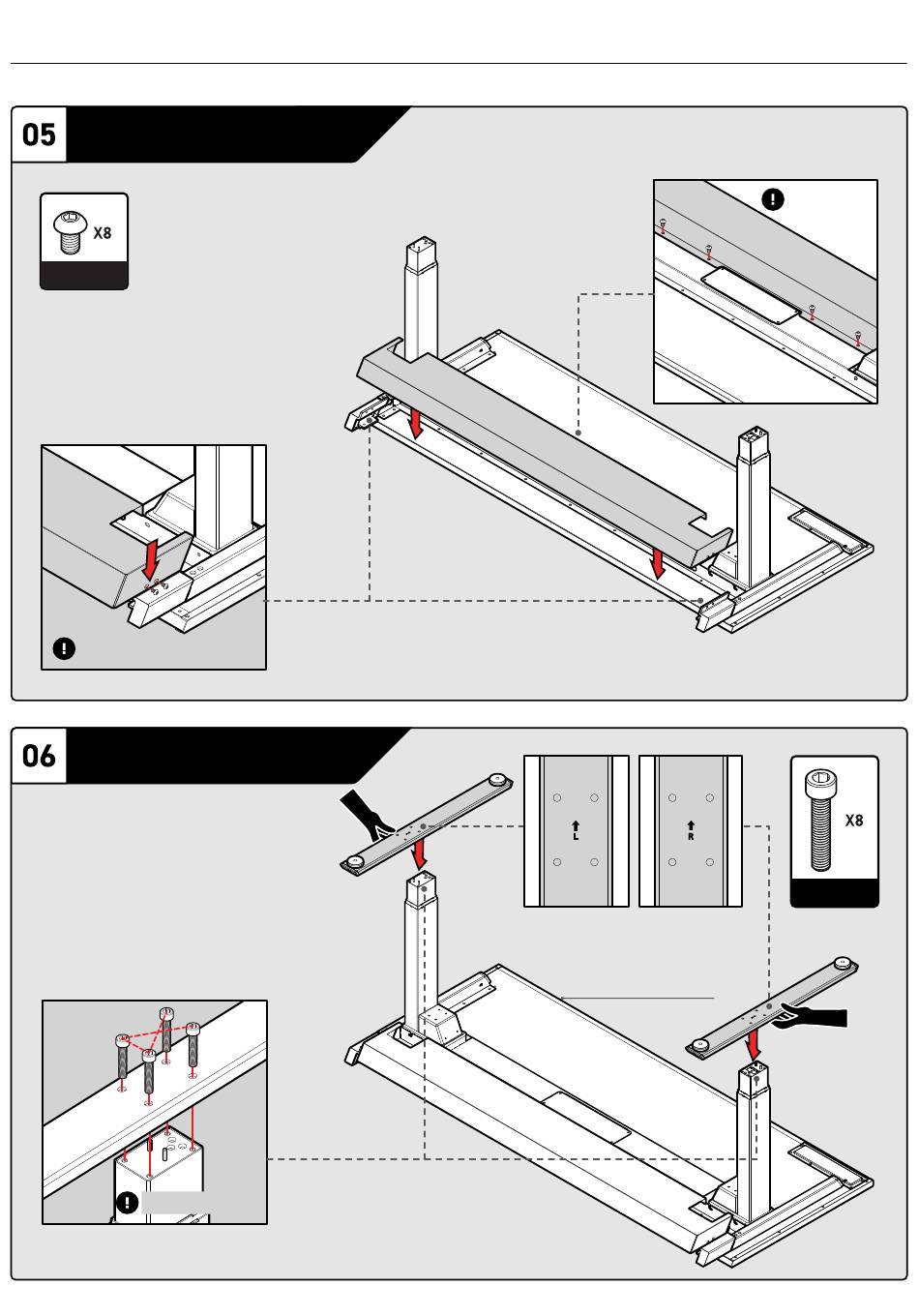 05

X8

06

L

R

X8