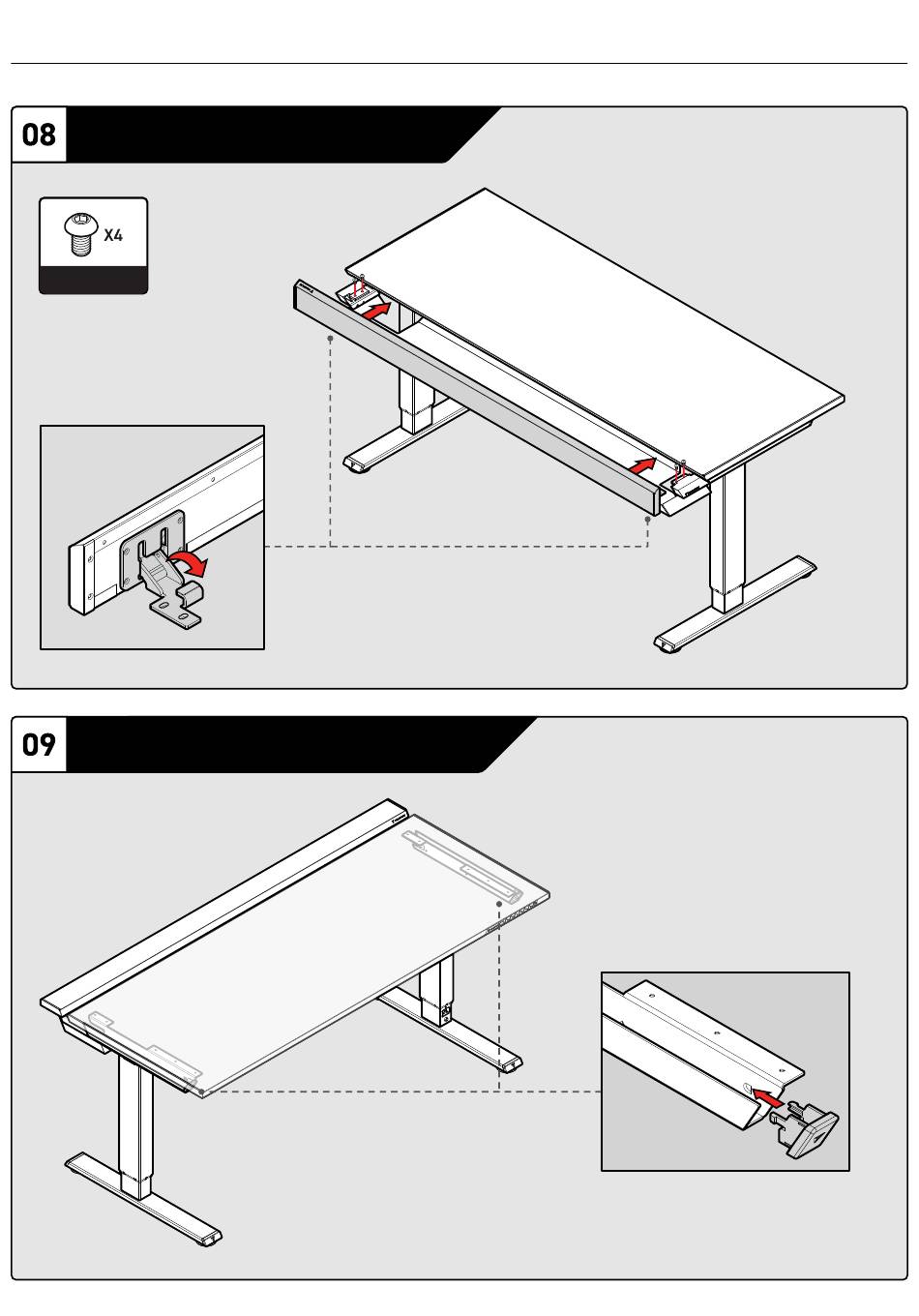 08

X4

09