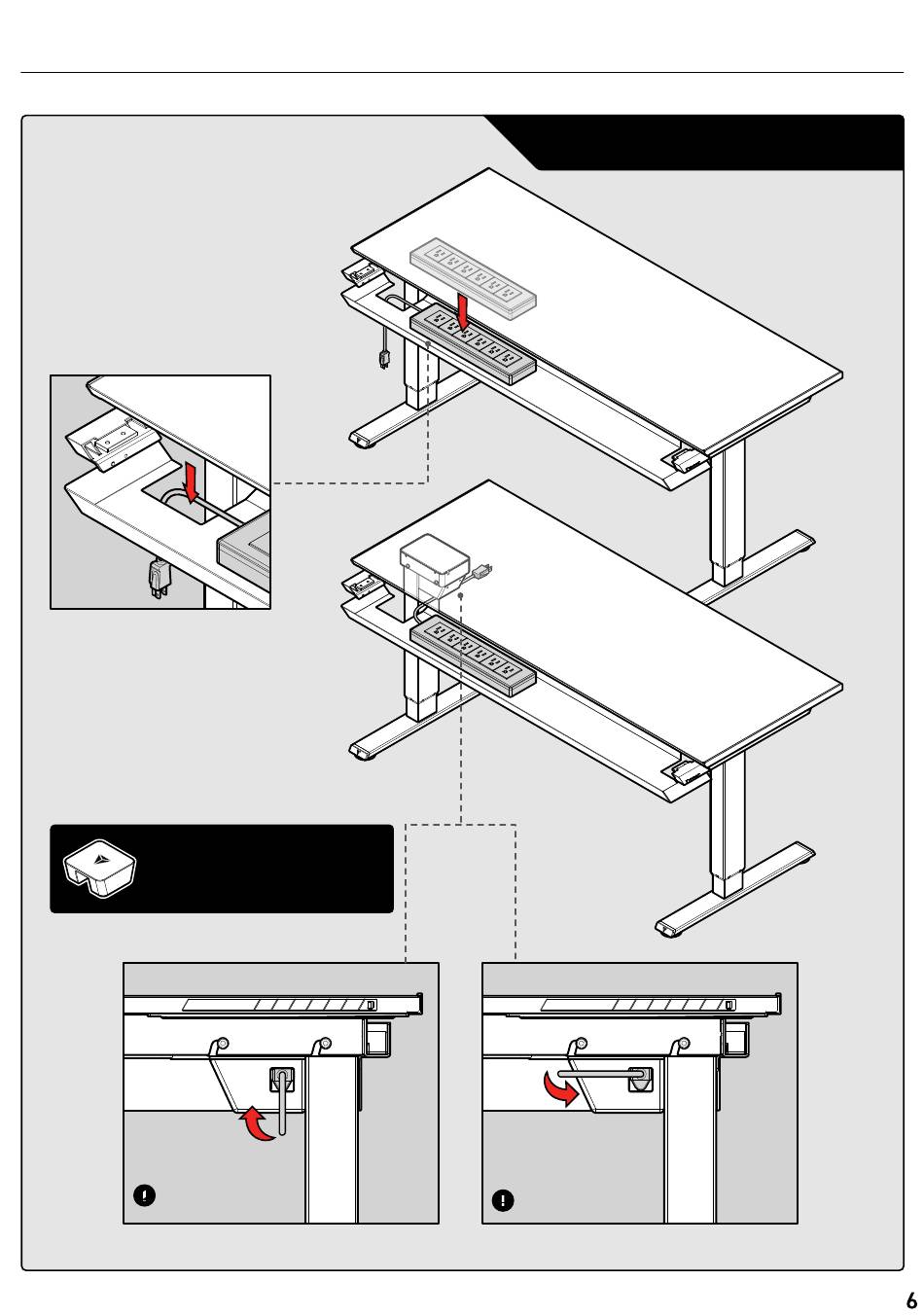 6