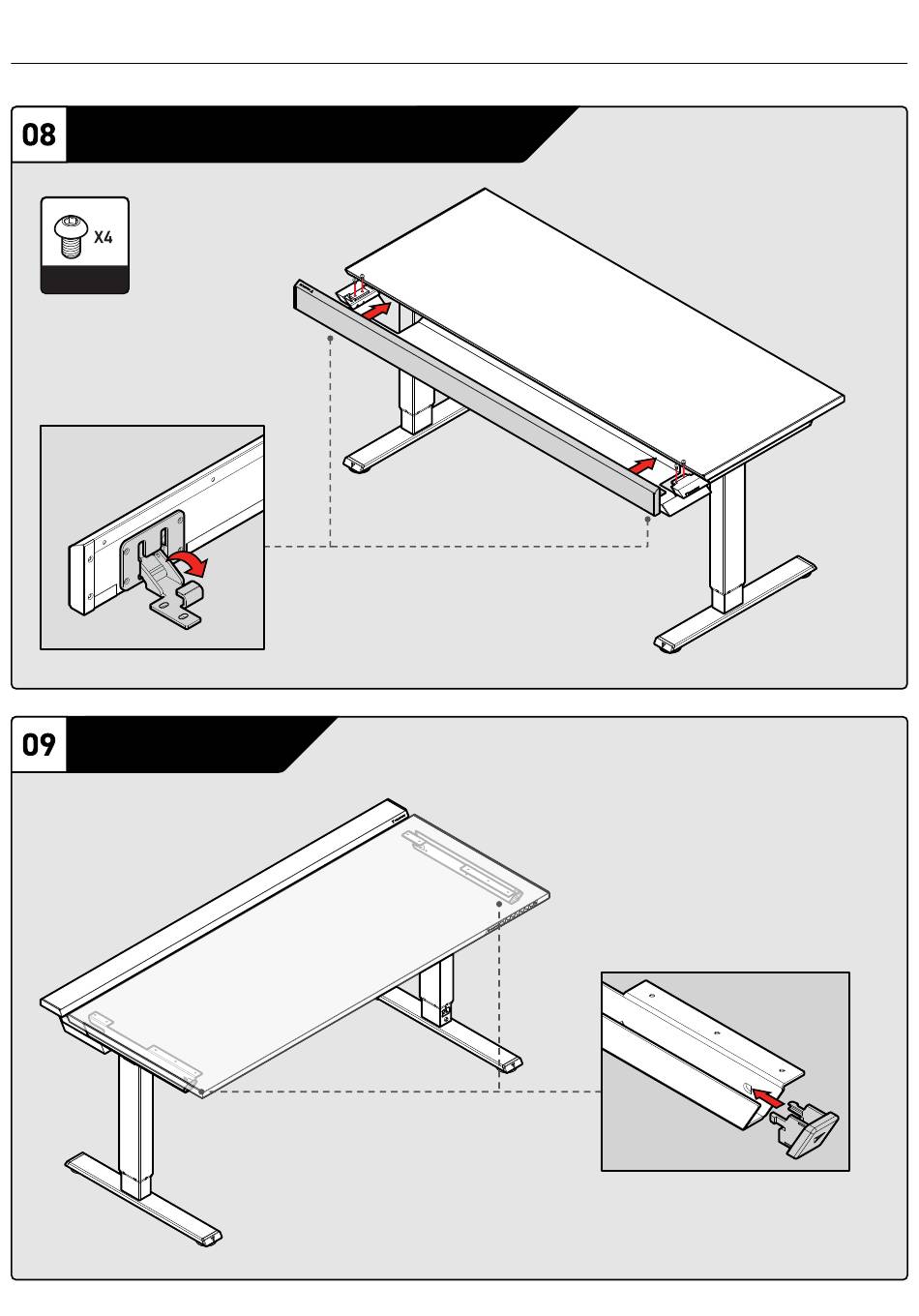 08

X4

09