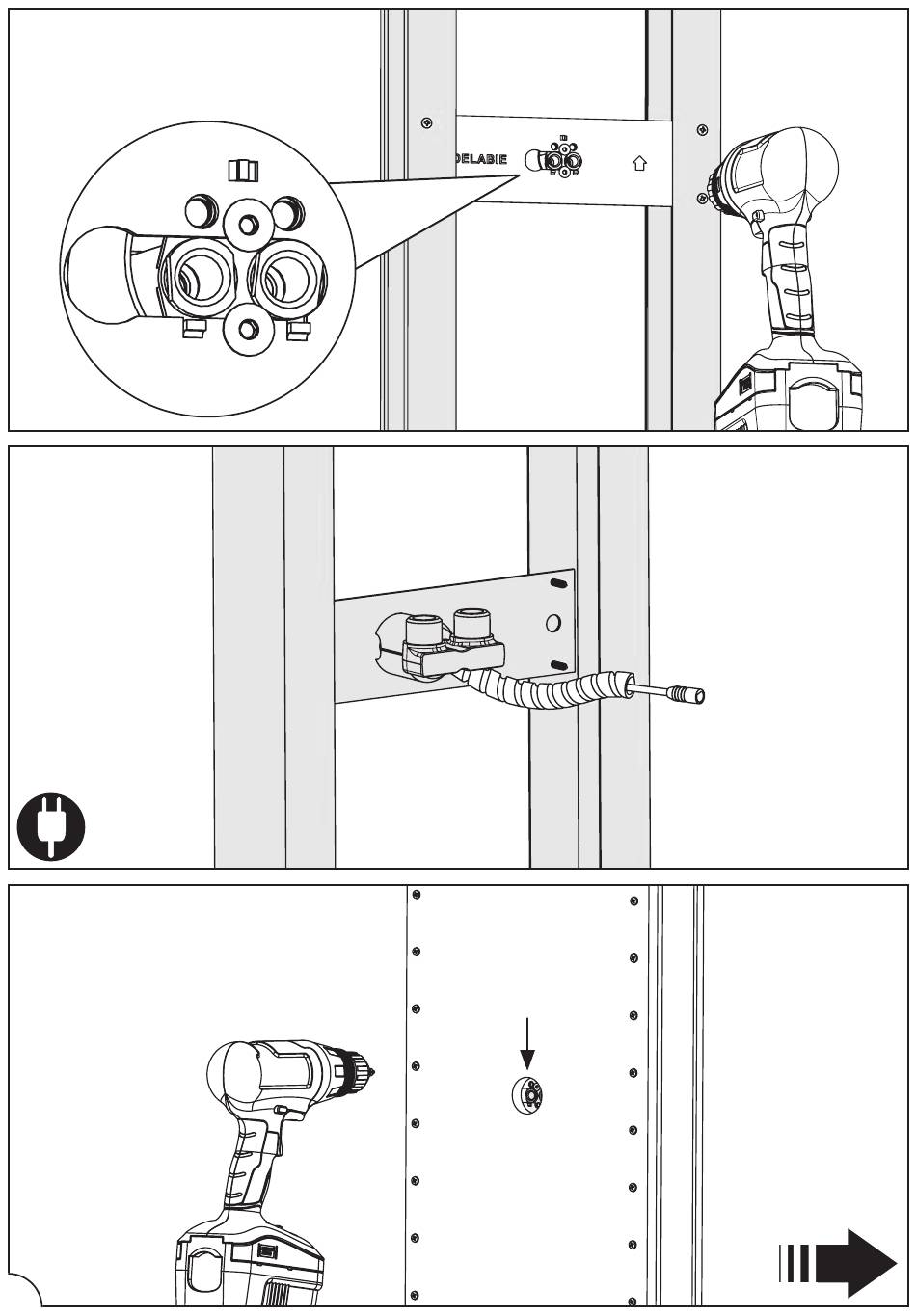 DELABIE