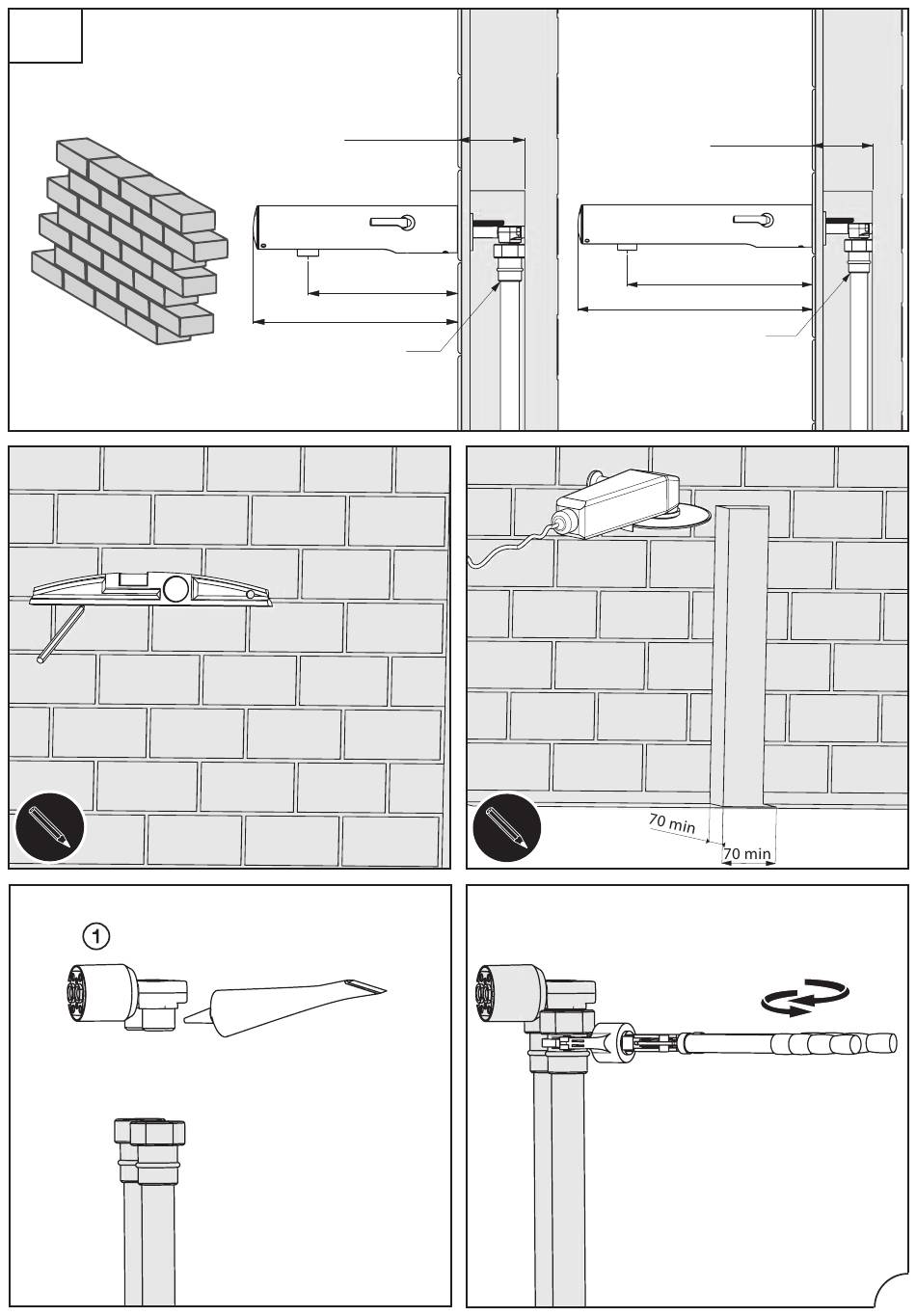 70 min
70 min
1