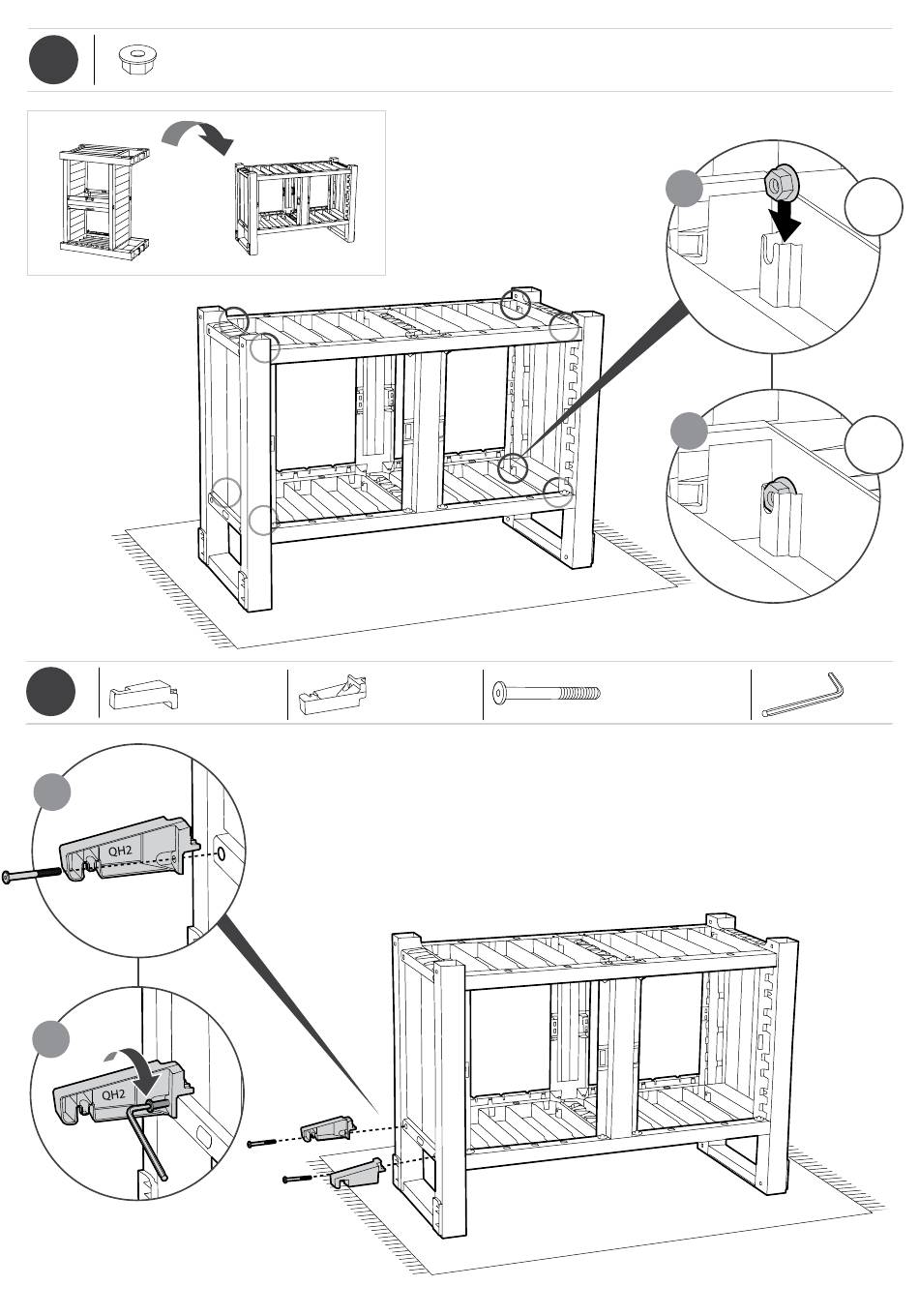 QH2

QH2