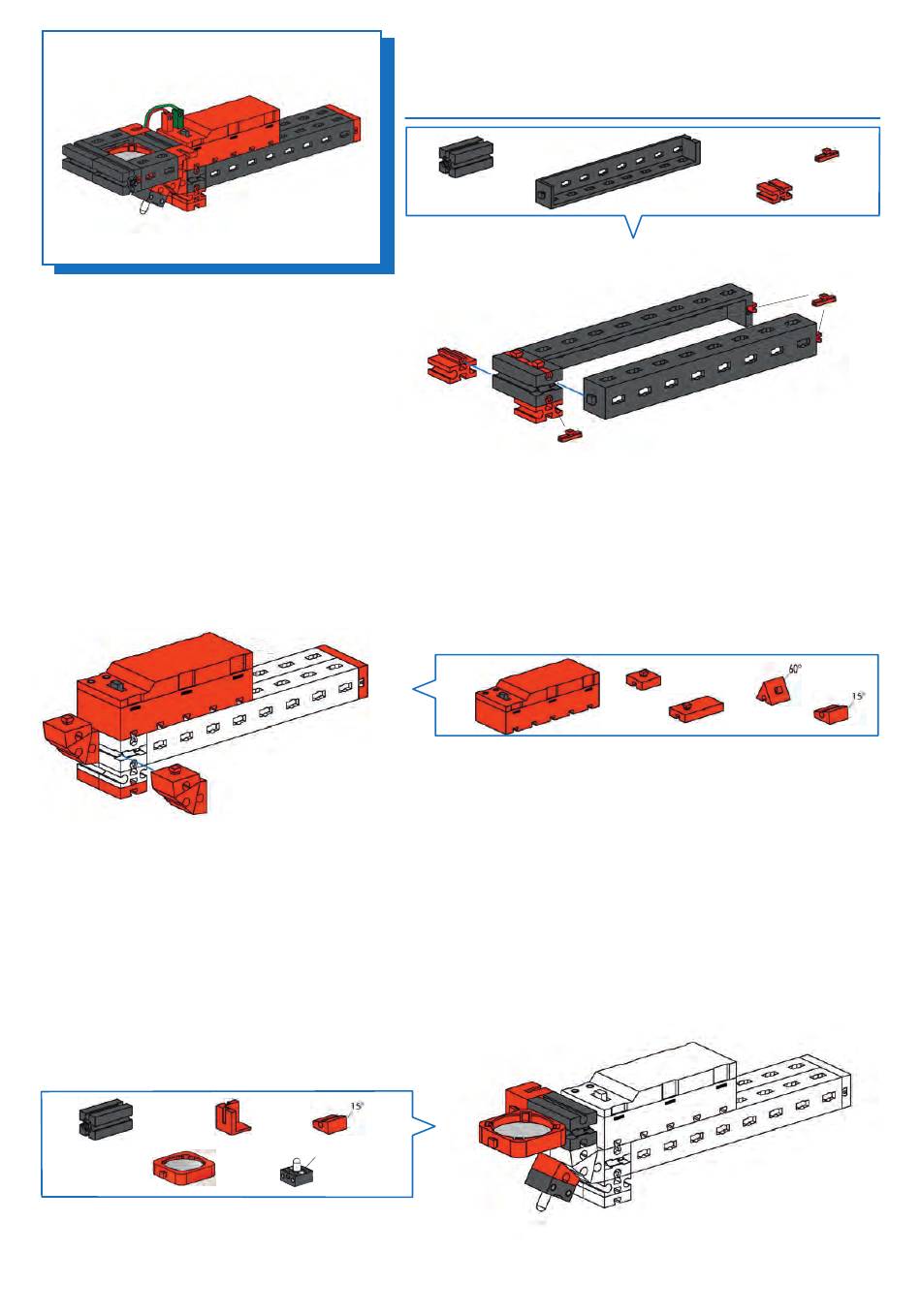 60°

15°

15°