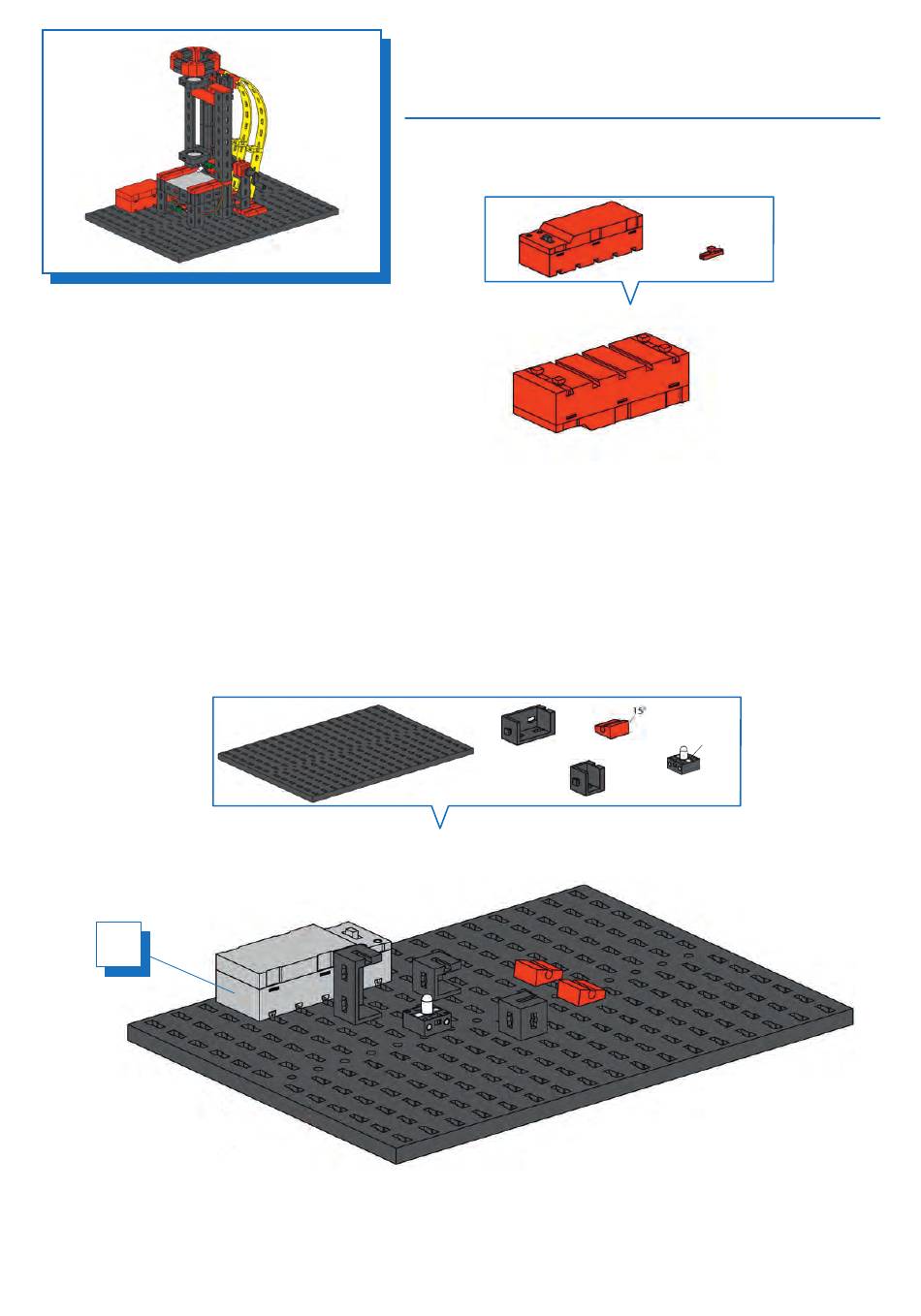 15°