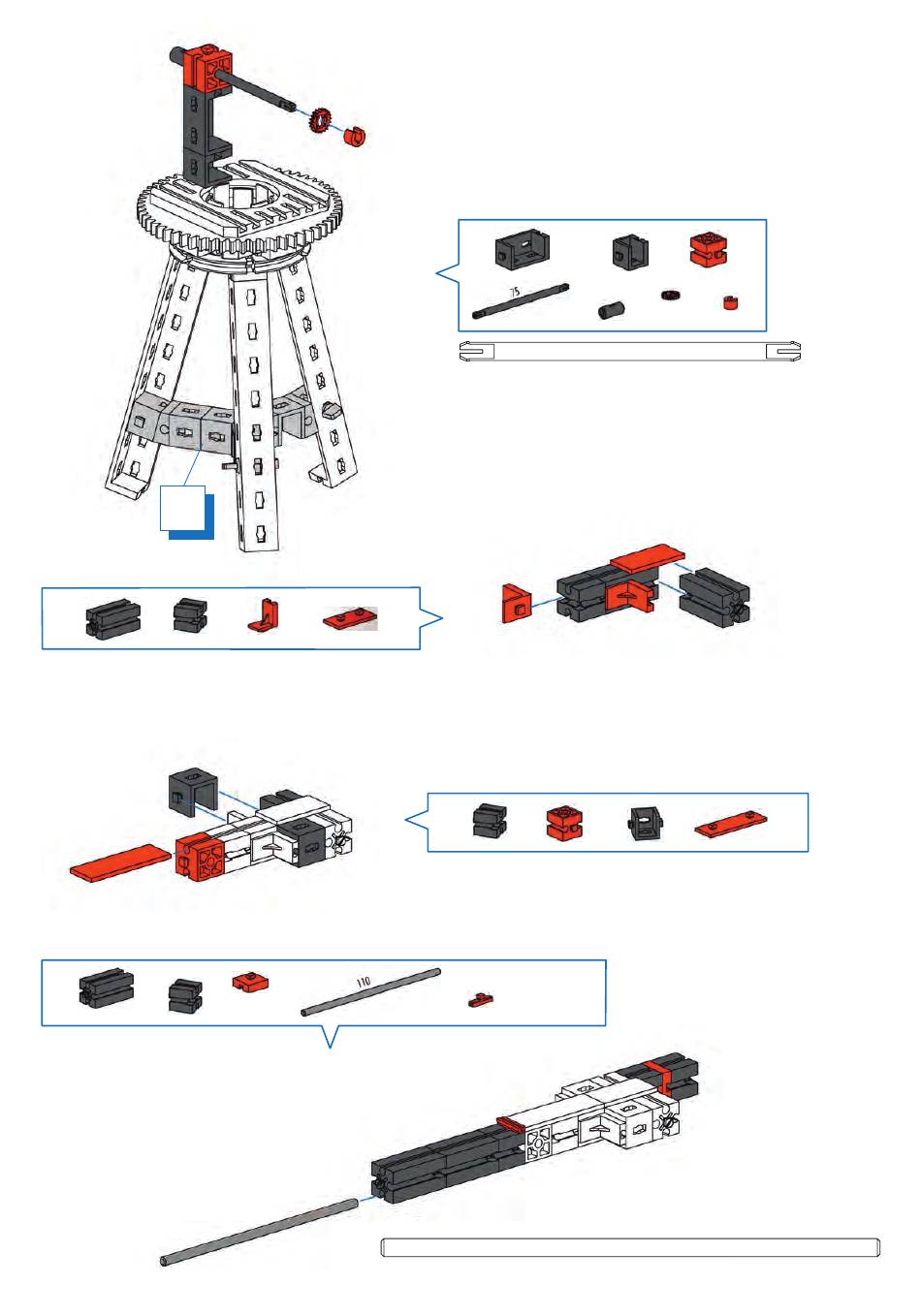 75

110