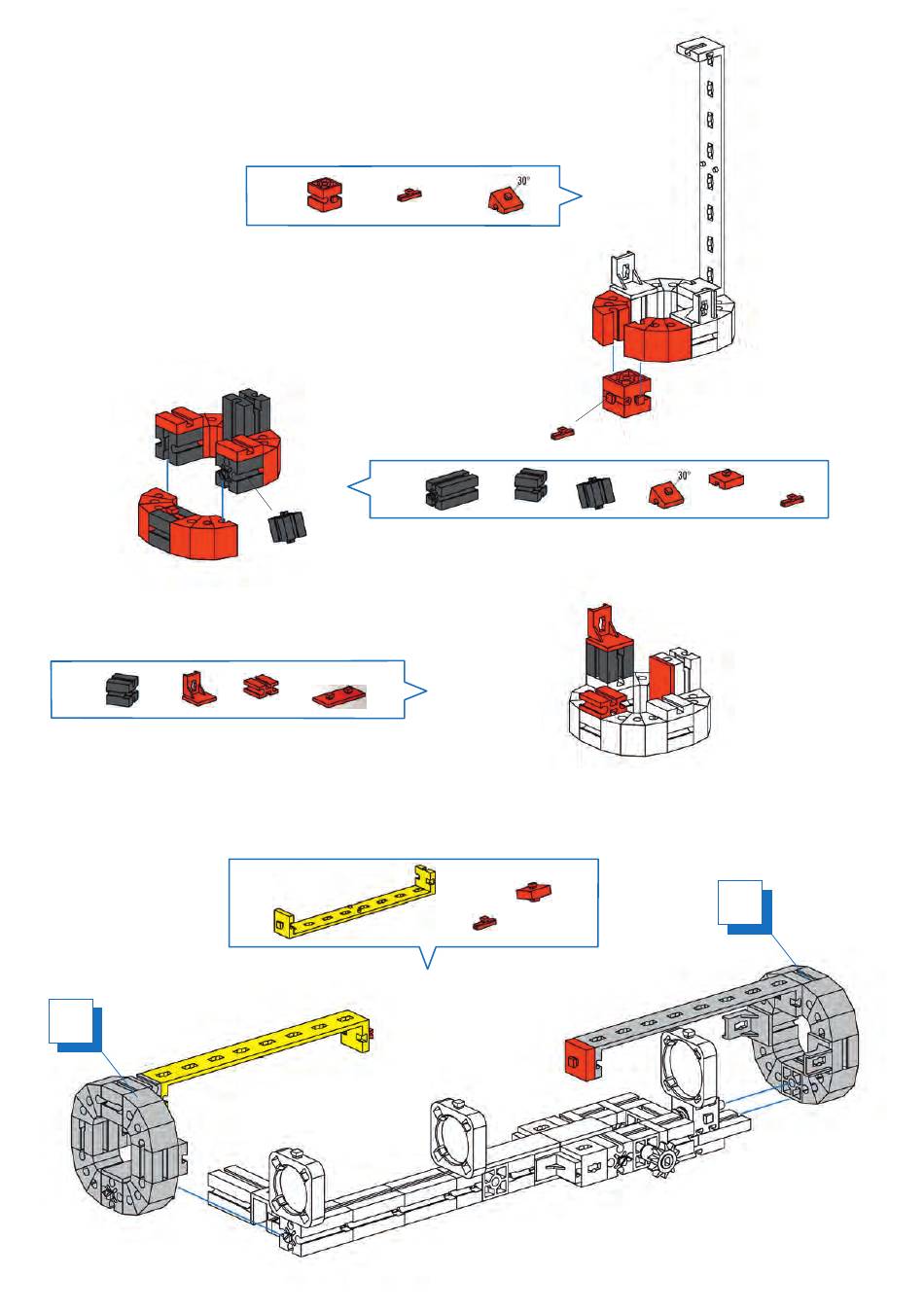 30°

30°