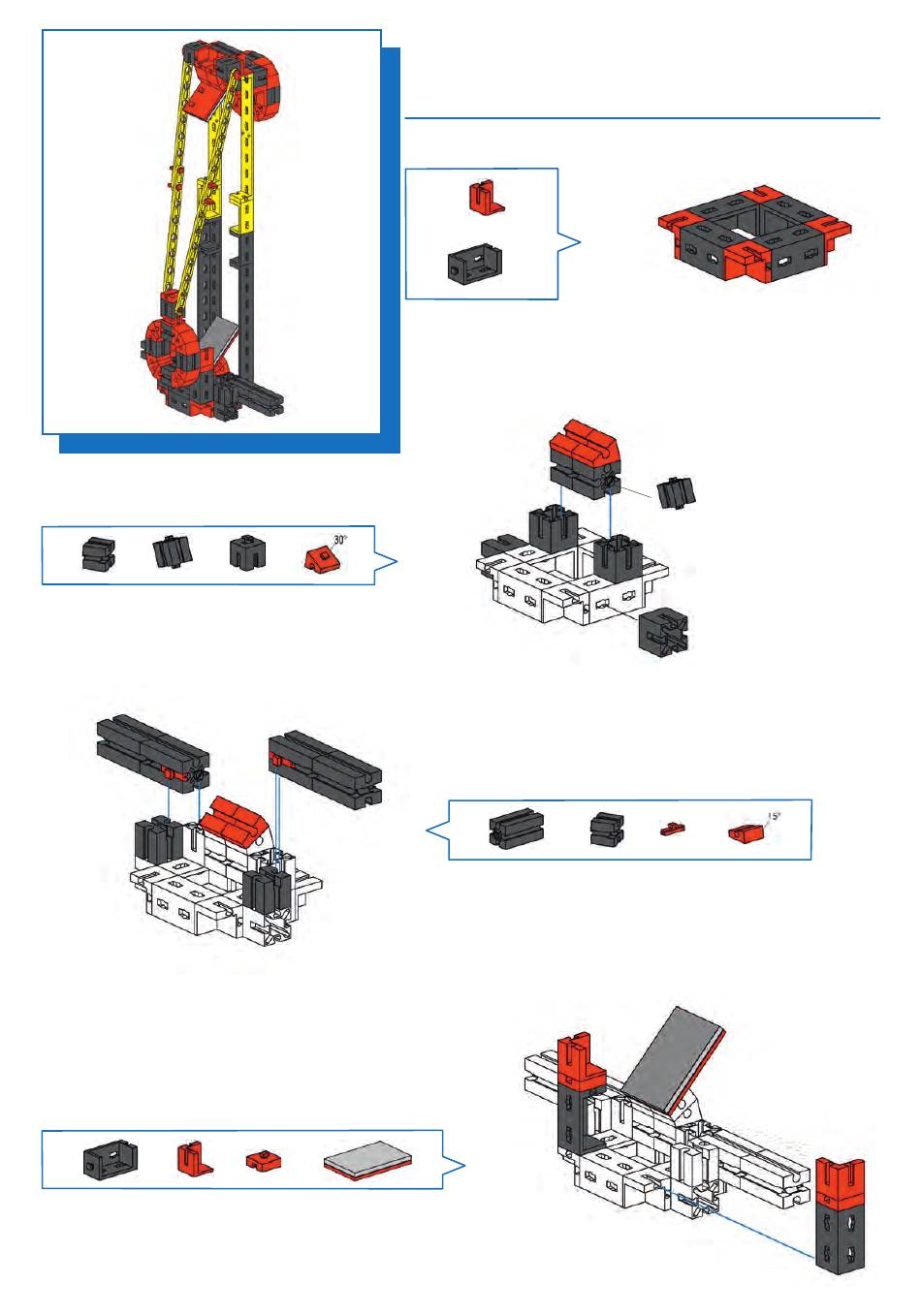 30°

15°