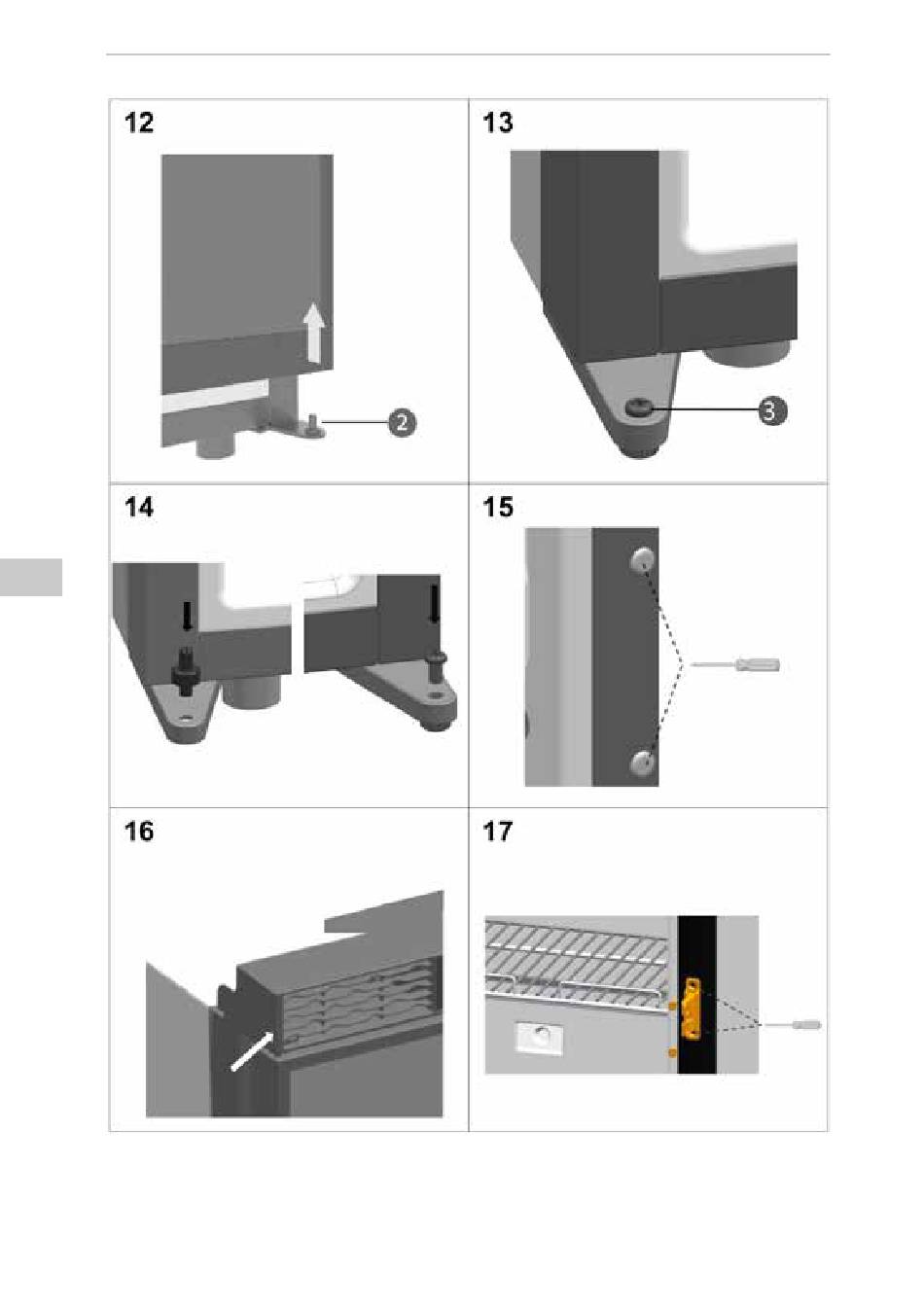 12

2

13

3

14

15

16

17