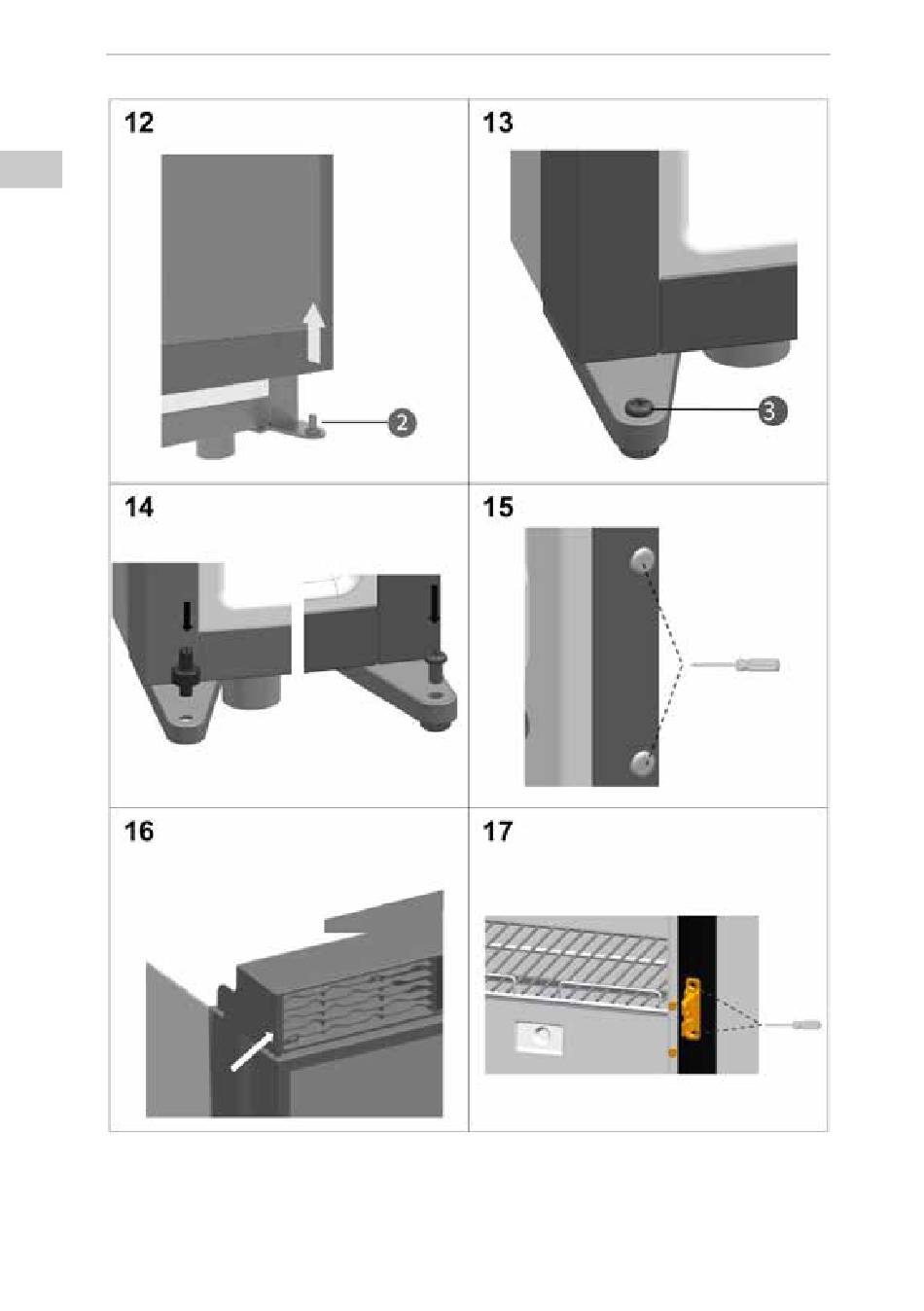 12

2

13

3

14

15

16

17