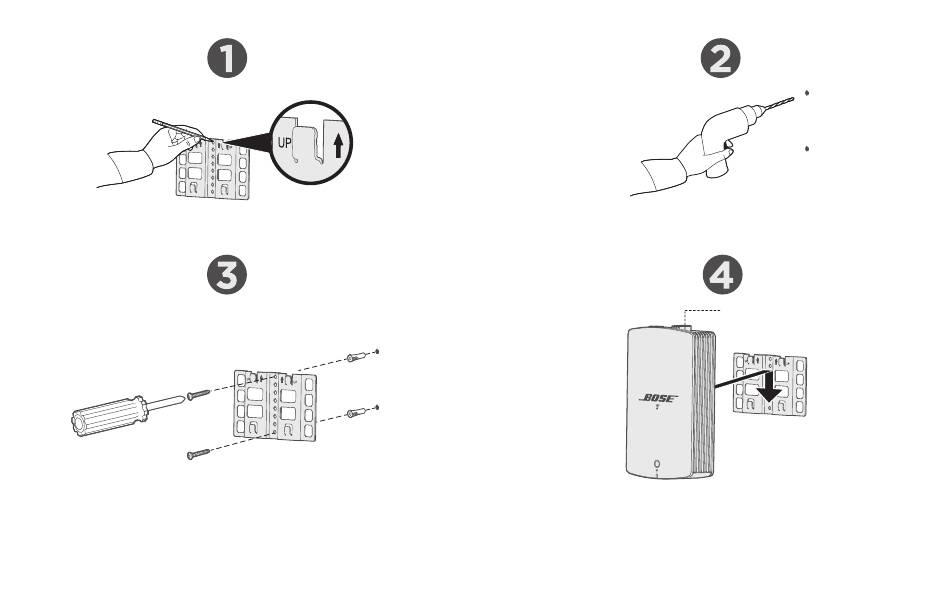 1

UP

2

3

4

BOSE