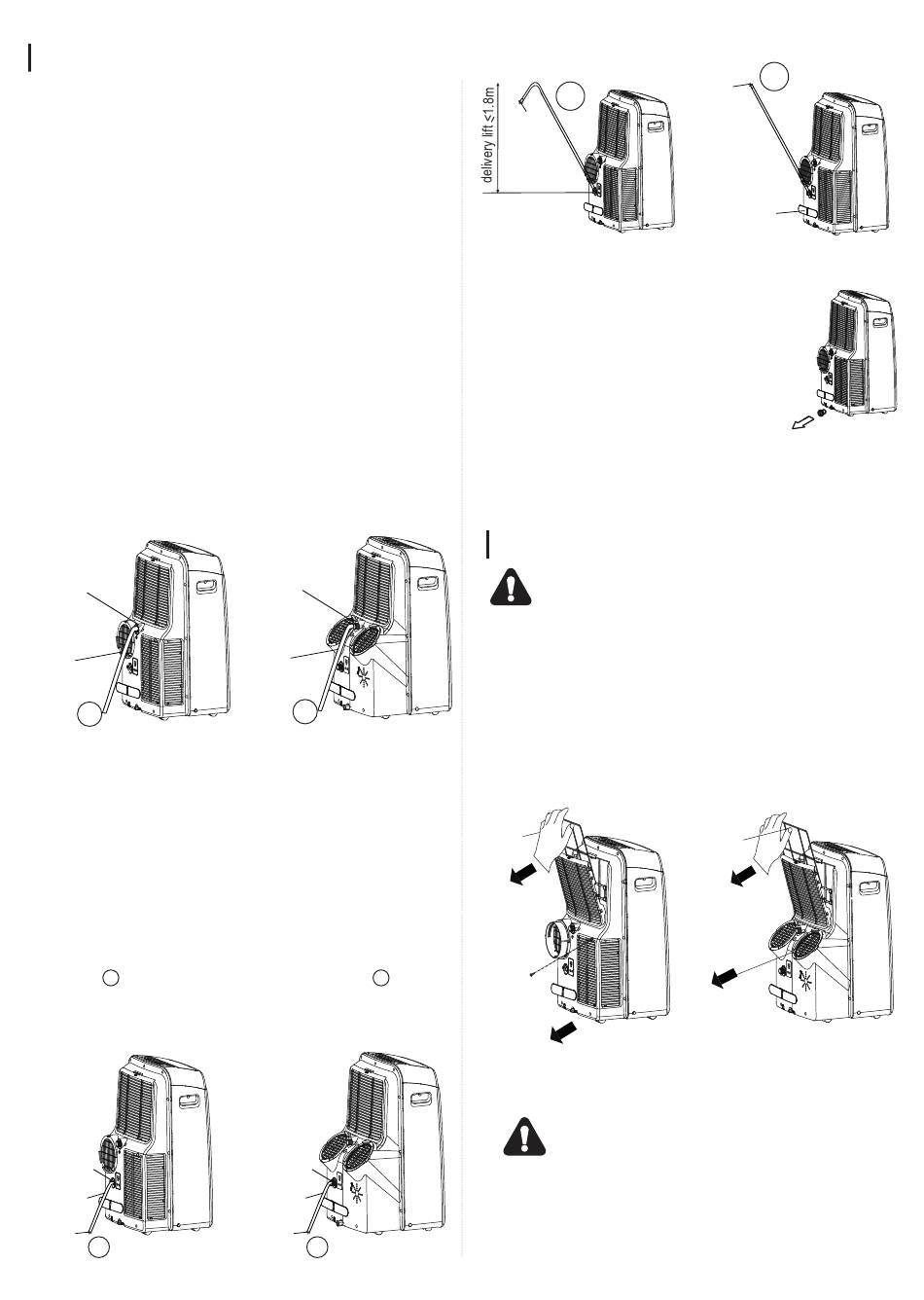 delivery lift ≤1.8m