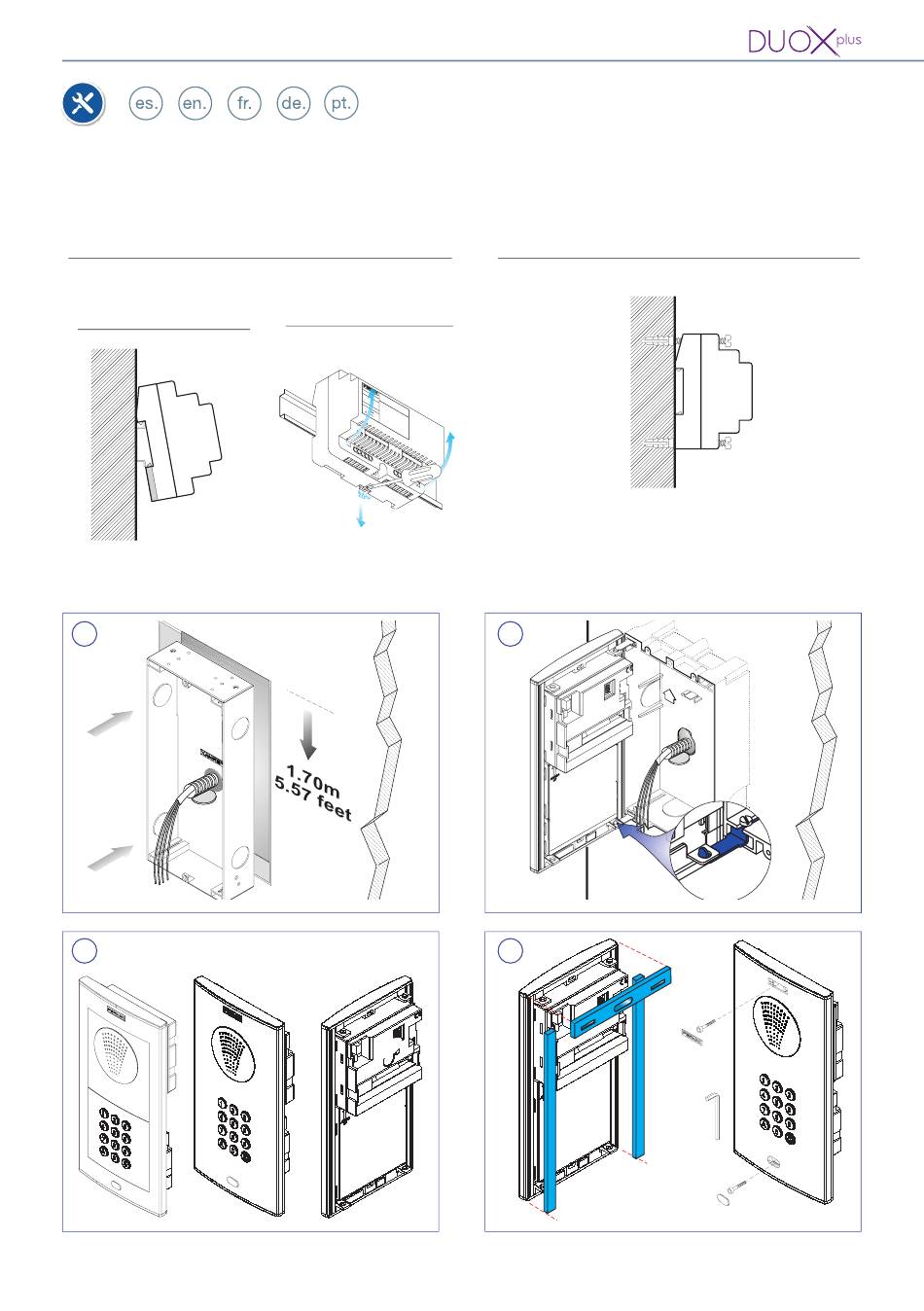 DUOX plus

es. en. fr. de. pt.

1.70m
5.57 feet