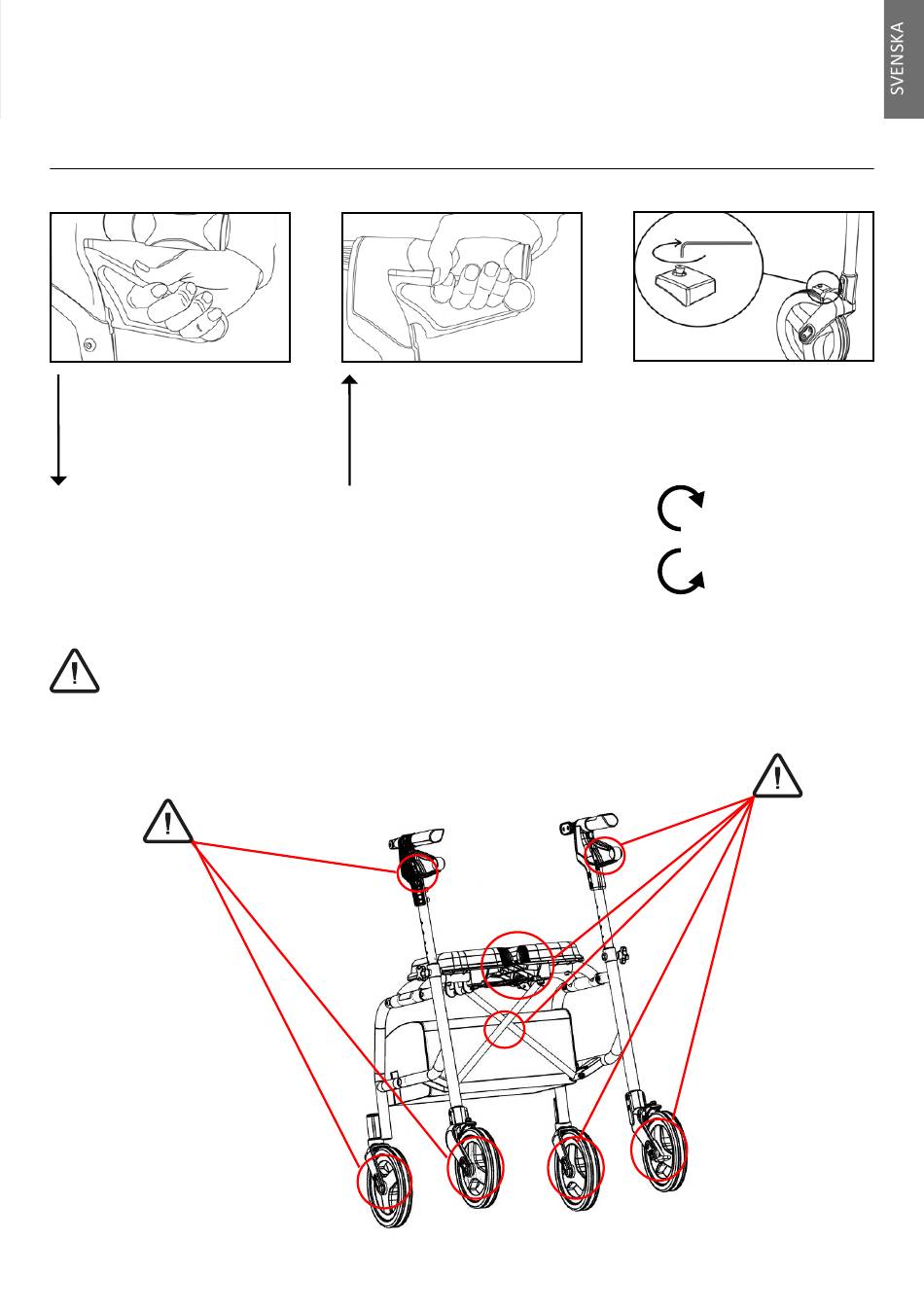 SVENSKA