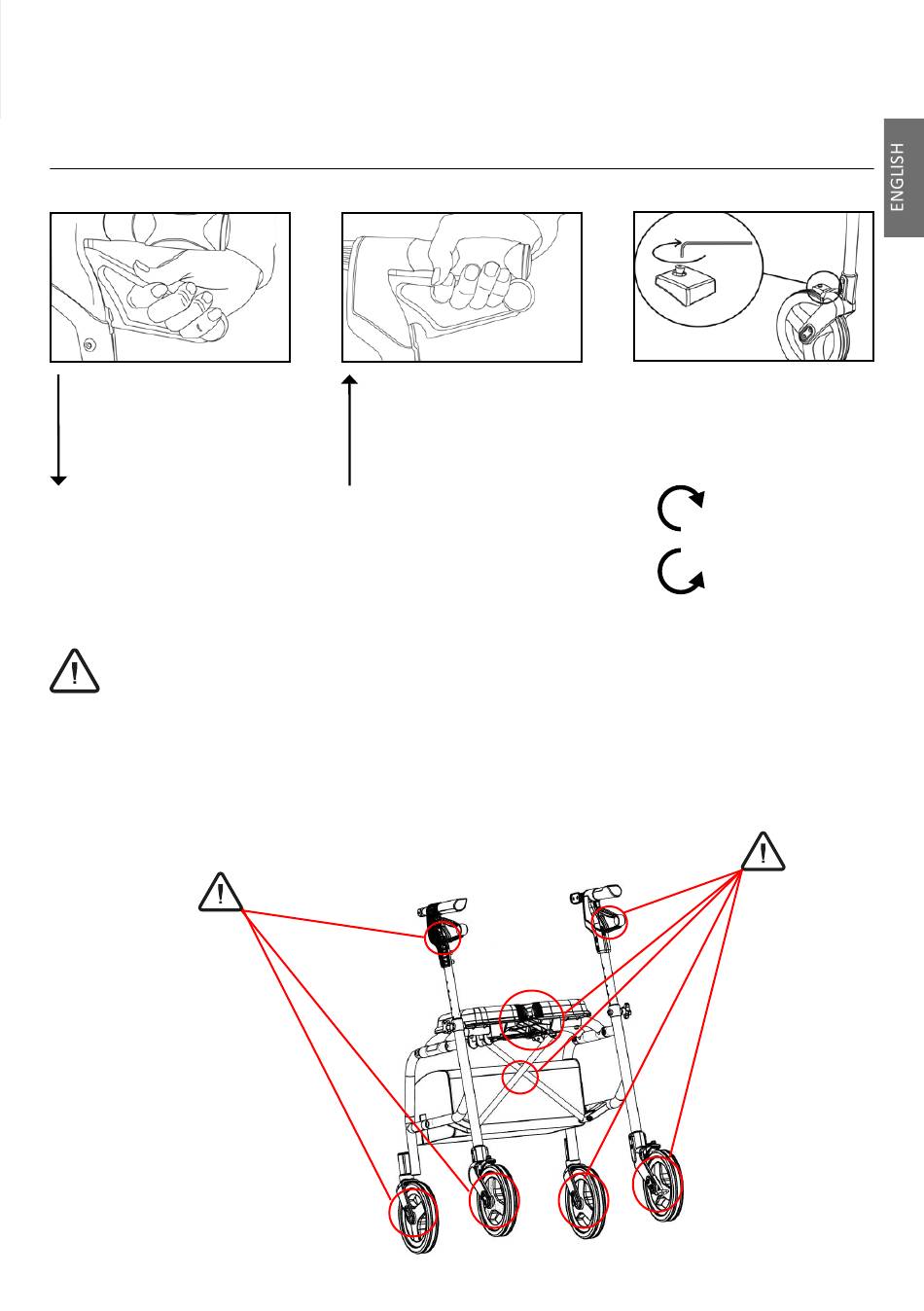 ENGLISH