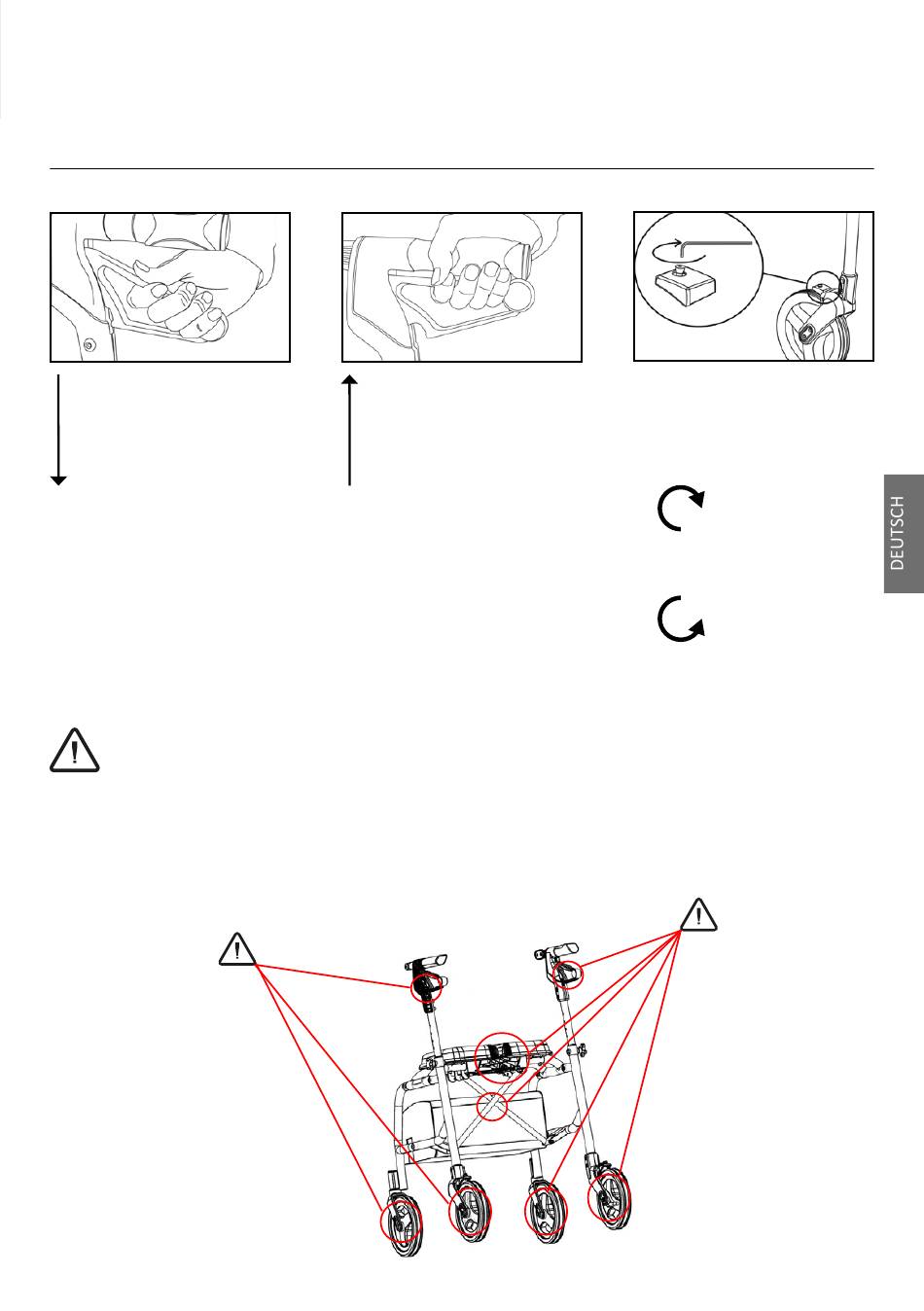 DEUTSCH