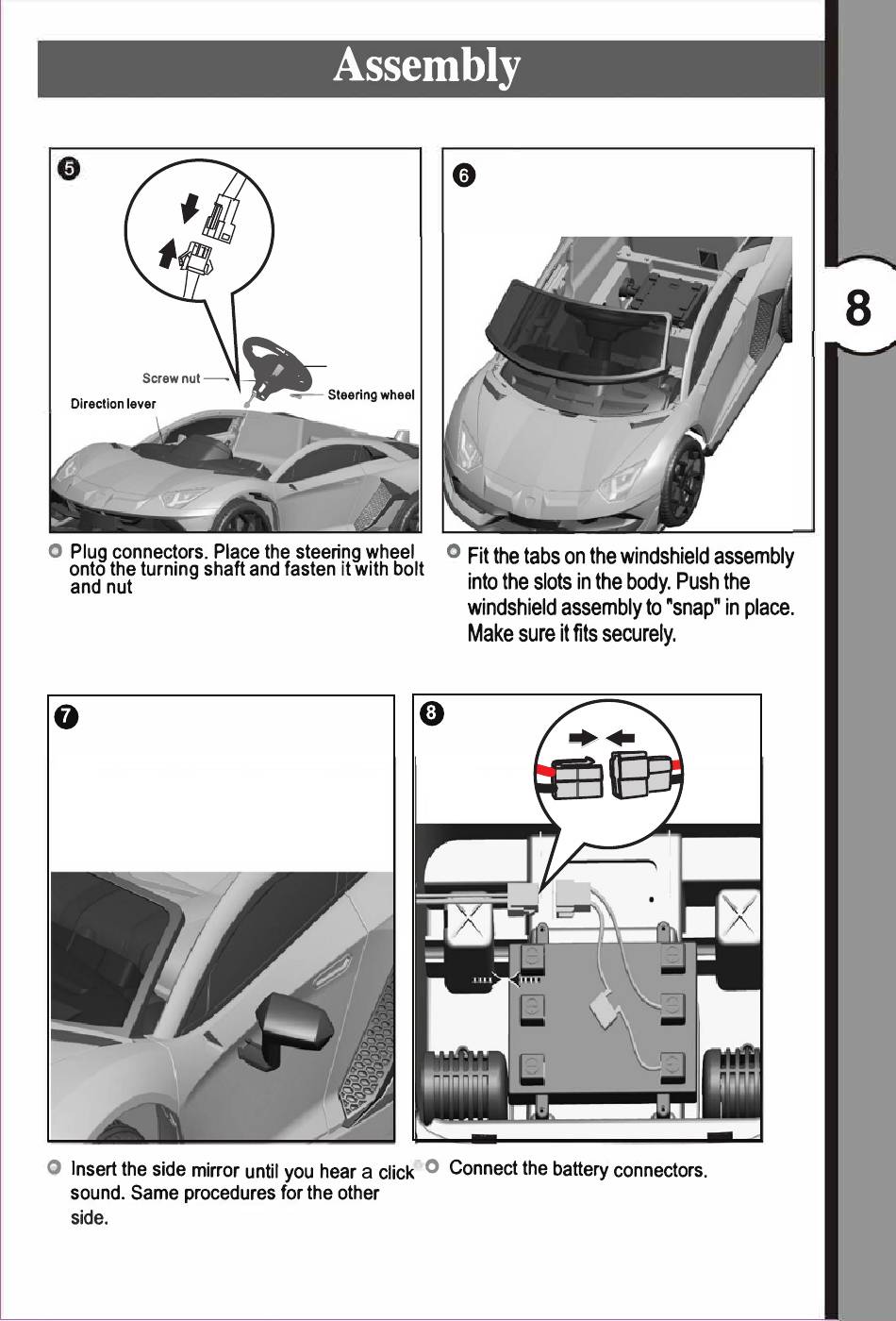 Assembly

8

5

Screw nut

Direction lever

Steering wheel

Plug connectors. Place the steering wheel onto the turning shaft and fasten it with bolt and nut

6

Fit the tabs on the windshield assembly into the slots in the body. Push the windshield assembly to "snap" in place. Make sure it fits securely.

7

Insert the side mirror until you hear a click sound. Same procedures for the other side.

8

Connect the battery connectors.