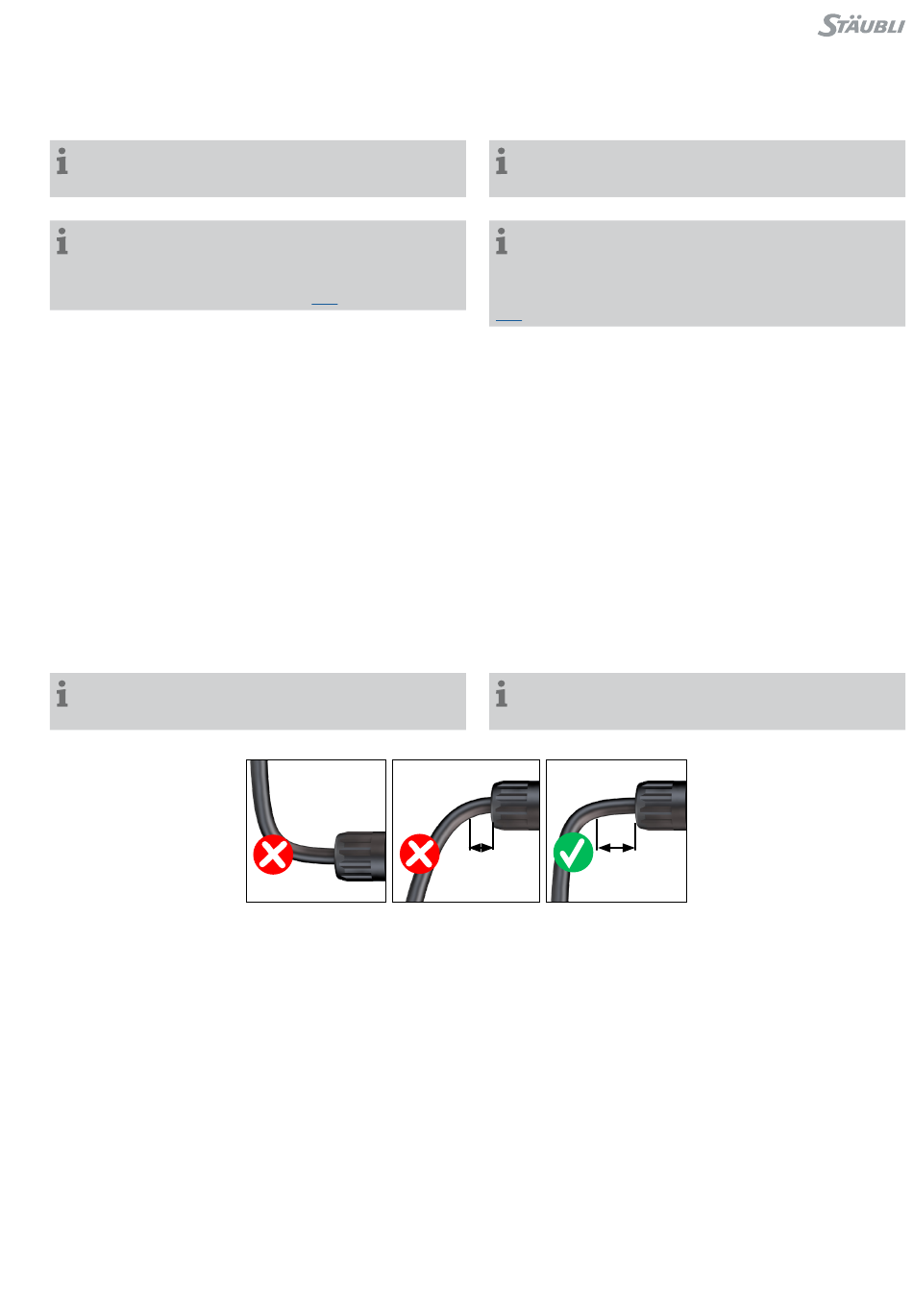 STÄUBLI