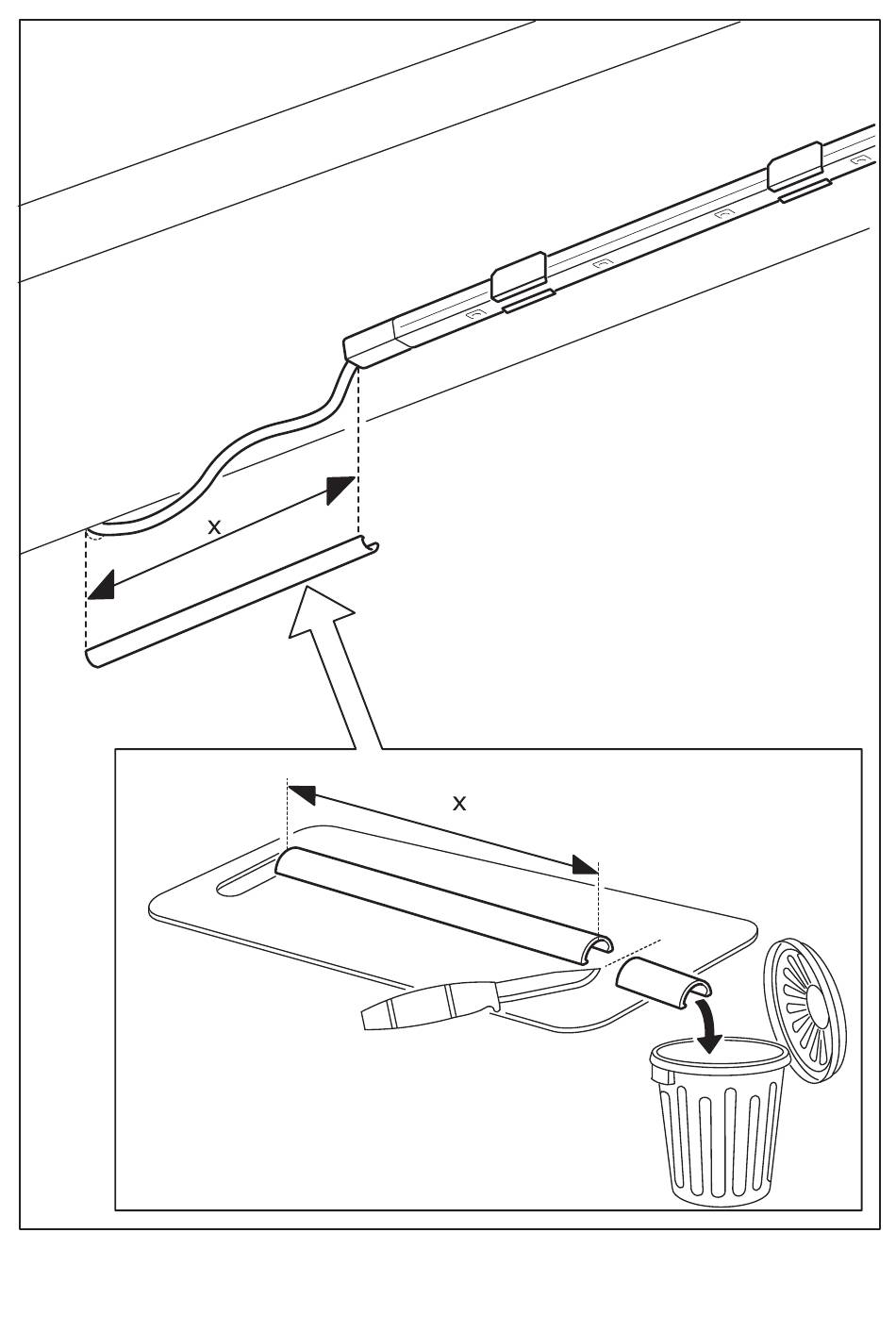 x

x