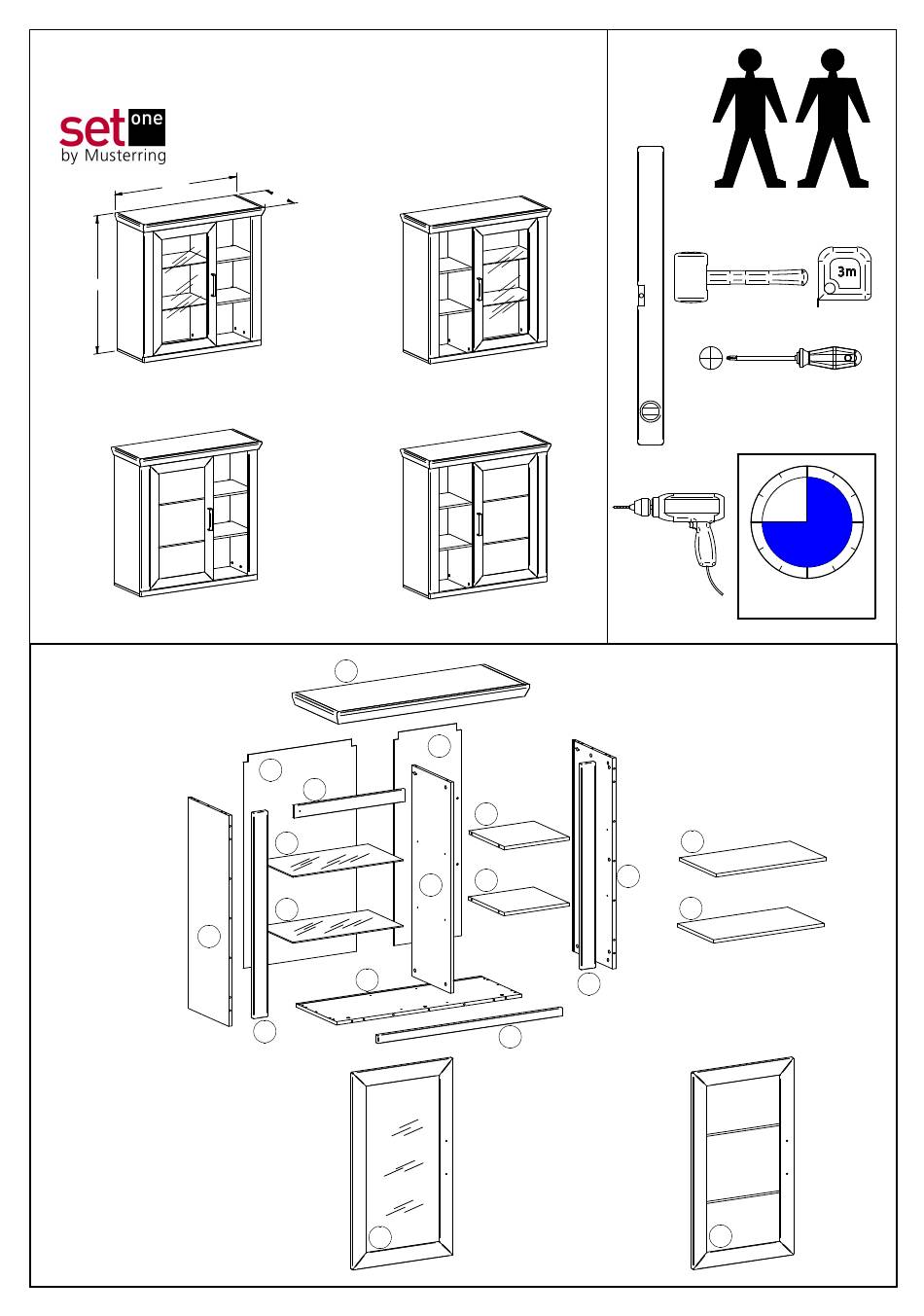 set one
by Musterring

3m