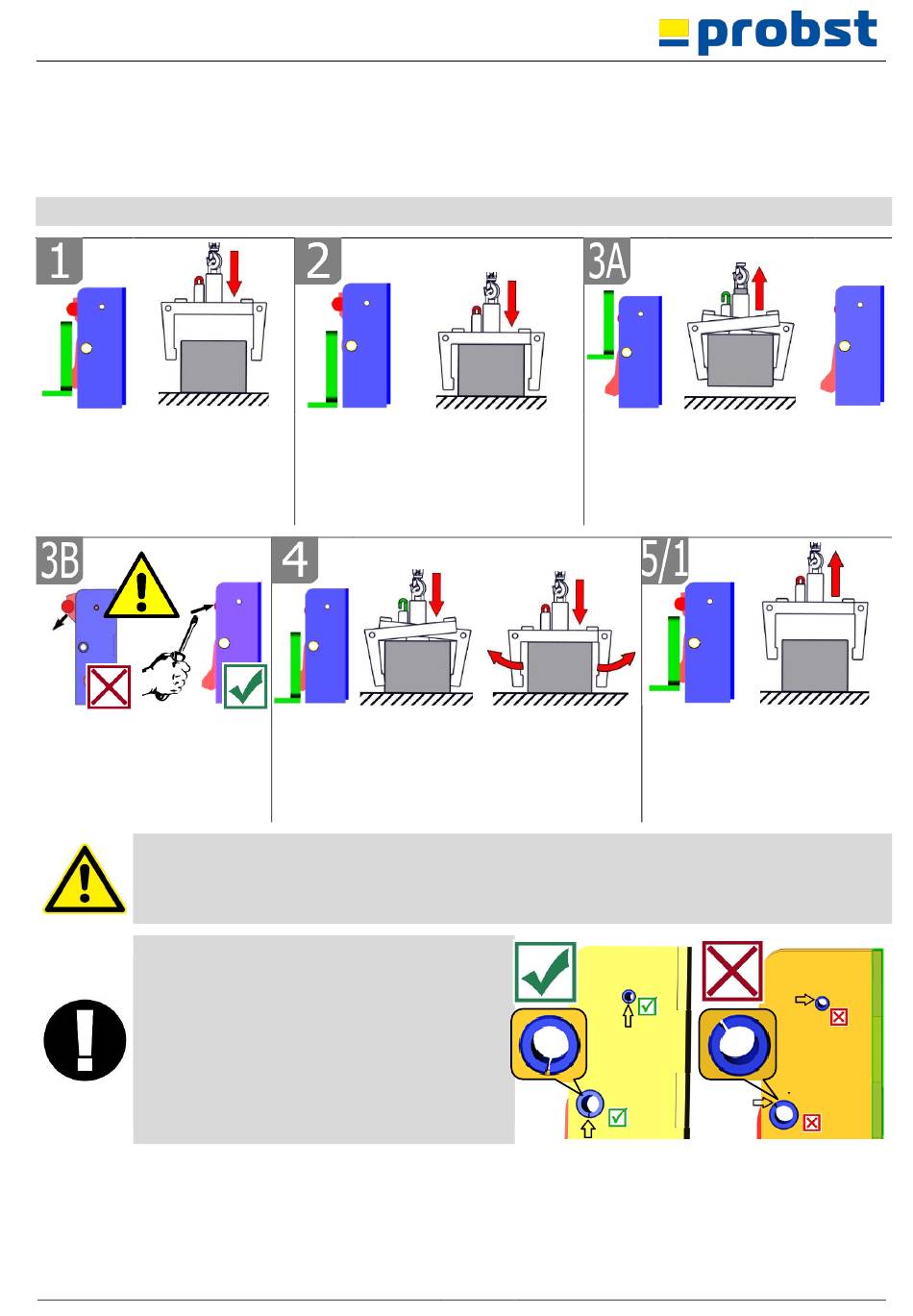 probst

1

2

3A

3B

4

5/1