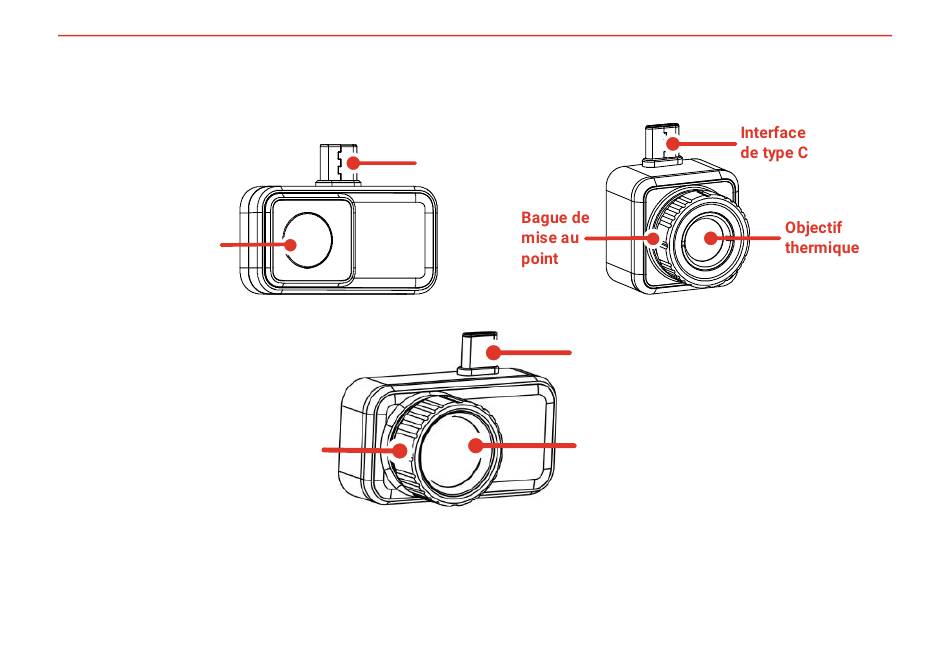 Interface de type C

Bague de mise au point

Objectif thermique