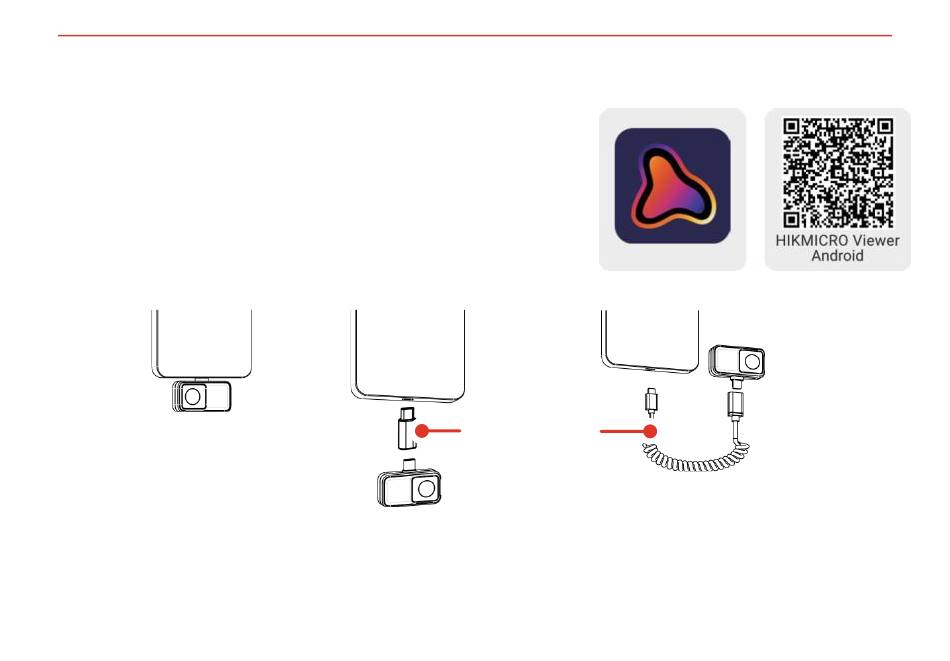 HIKMICRO Viewer
Android