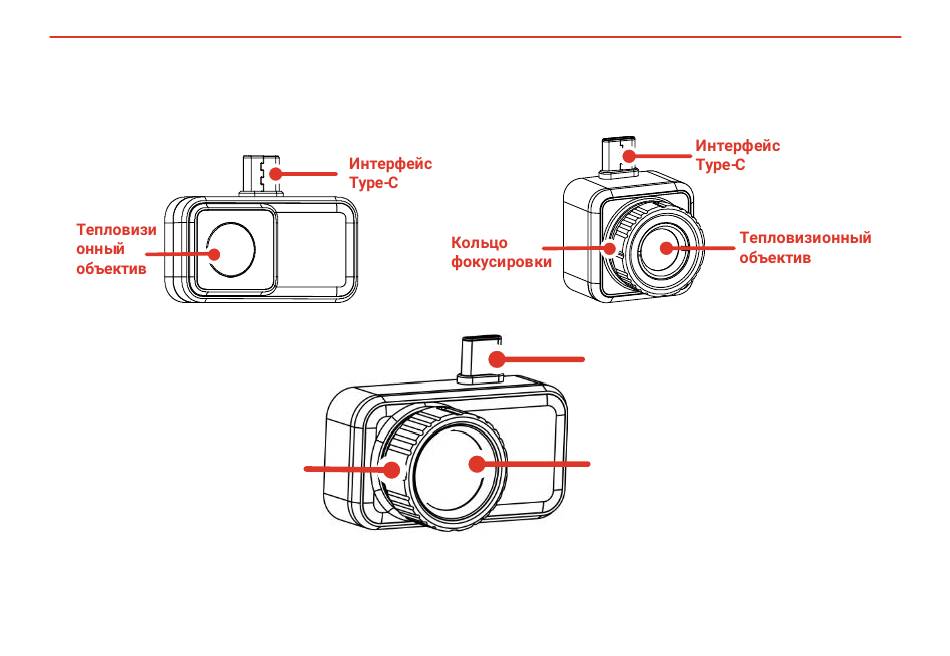 Интерфейс Type-C

Тепловизи онный объектив

Интерфейс Type-C

Кольцо фокусировки

Тепловизионный объектив