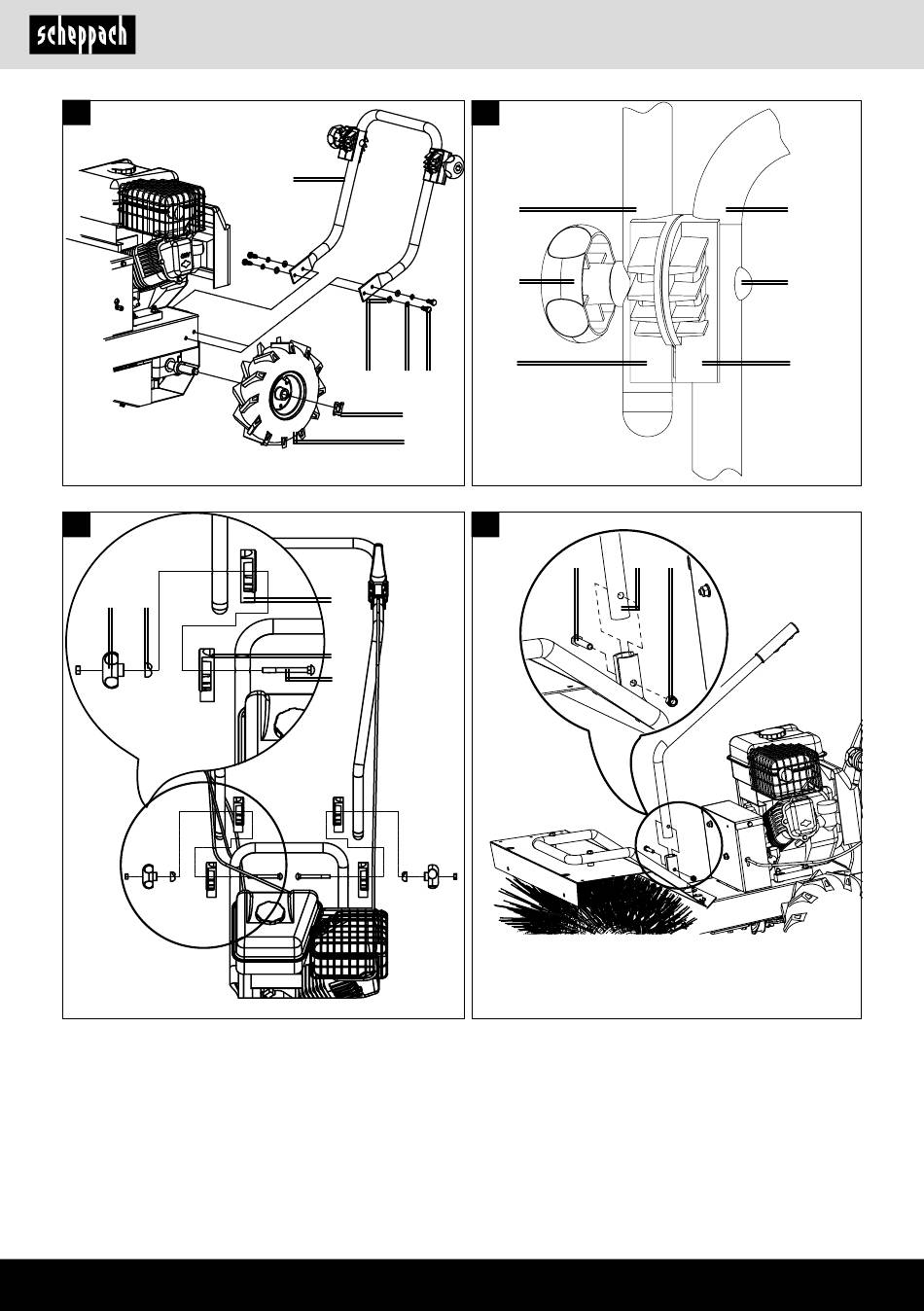 scheppach