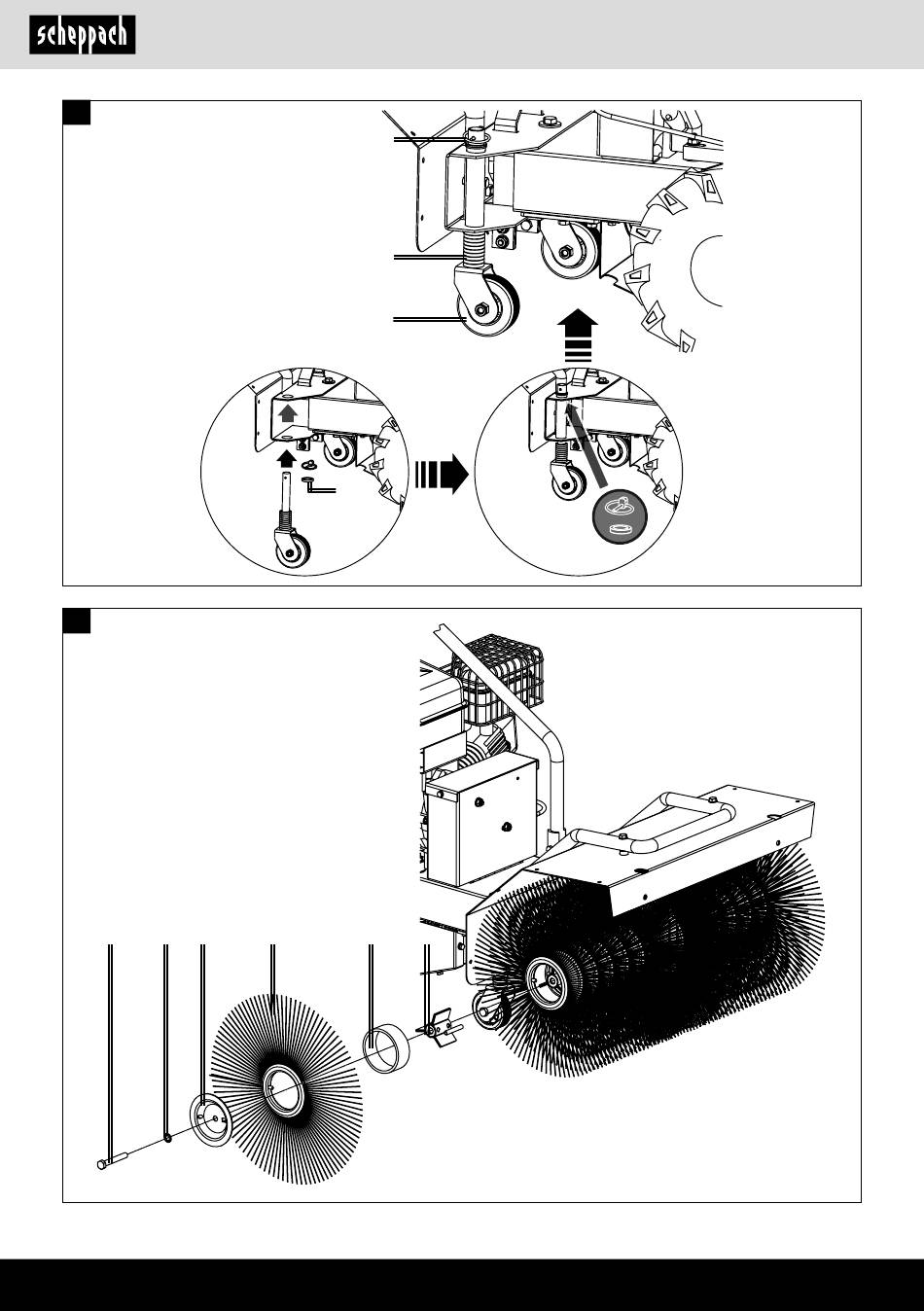 scheppach