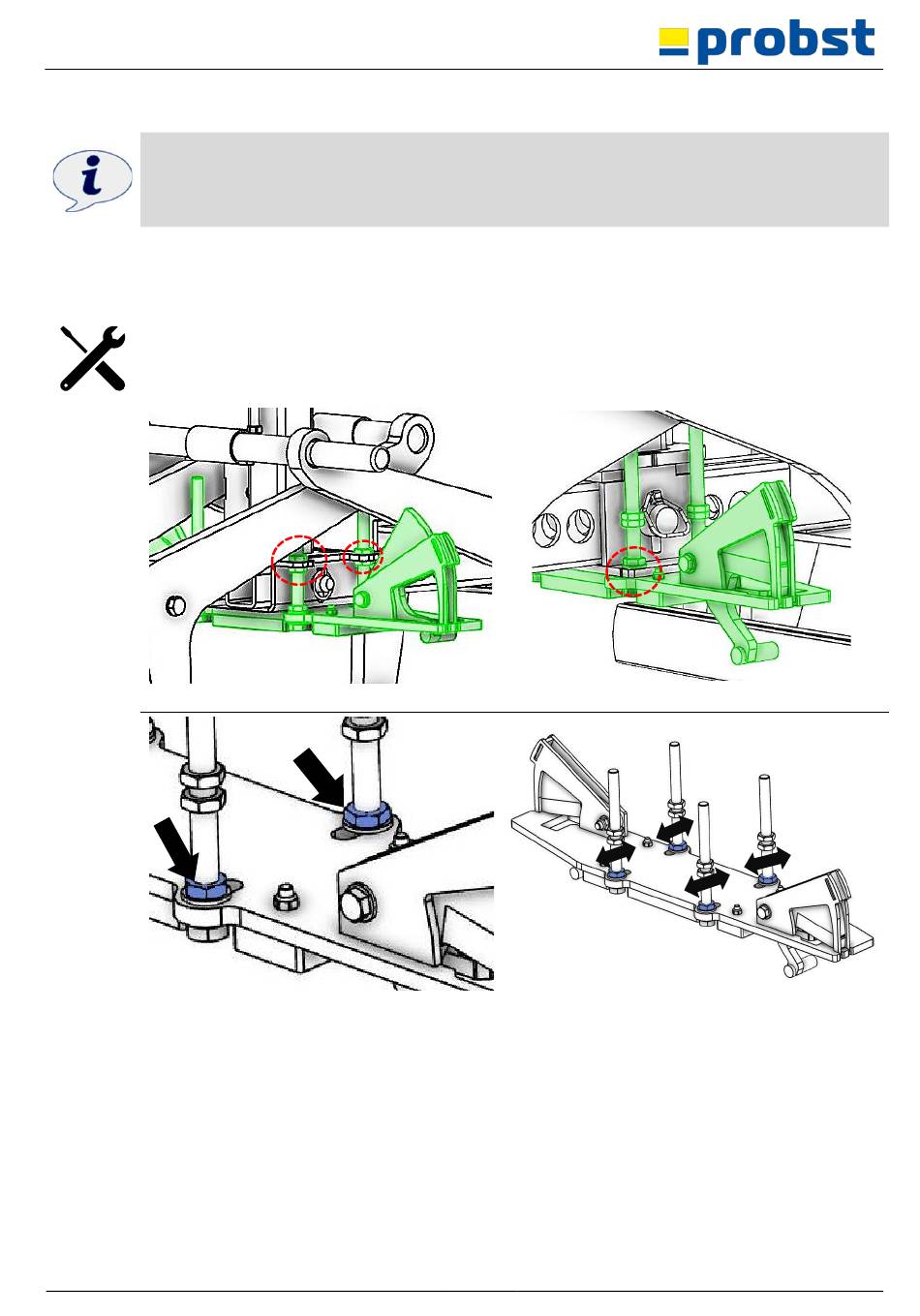 probst